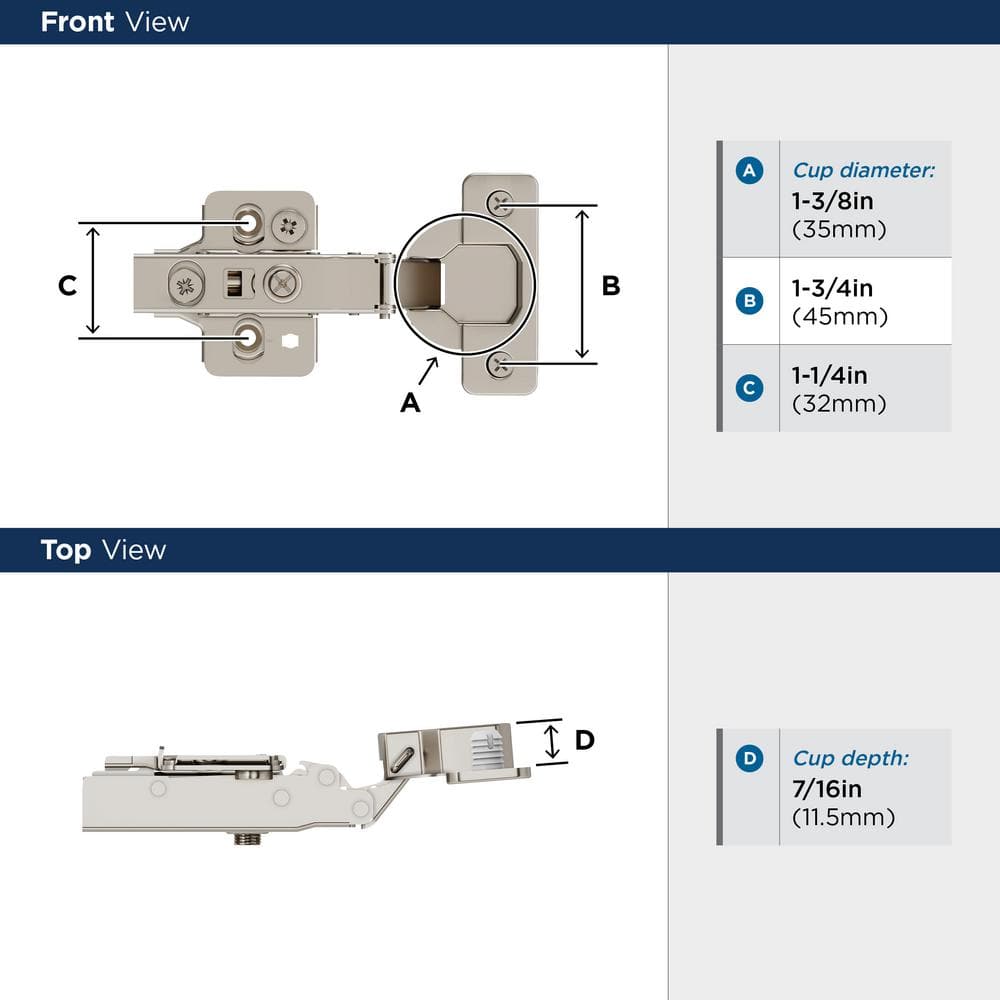 Front View

C

B

A

| A | Cup diameter: 1-3/8in (35mm) |
|---|---|
| B | 1-3/4in (45mm) |
| C | 1-1/4in (32mm) |

Top View

D

| D | Cup depth: 7/16in (11.5mm) |
|---|---|