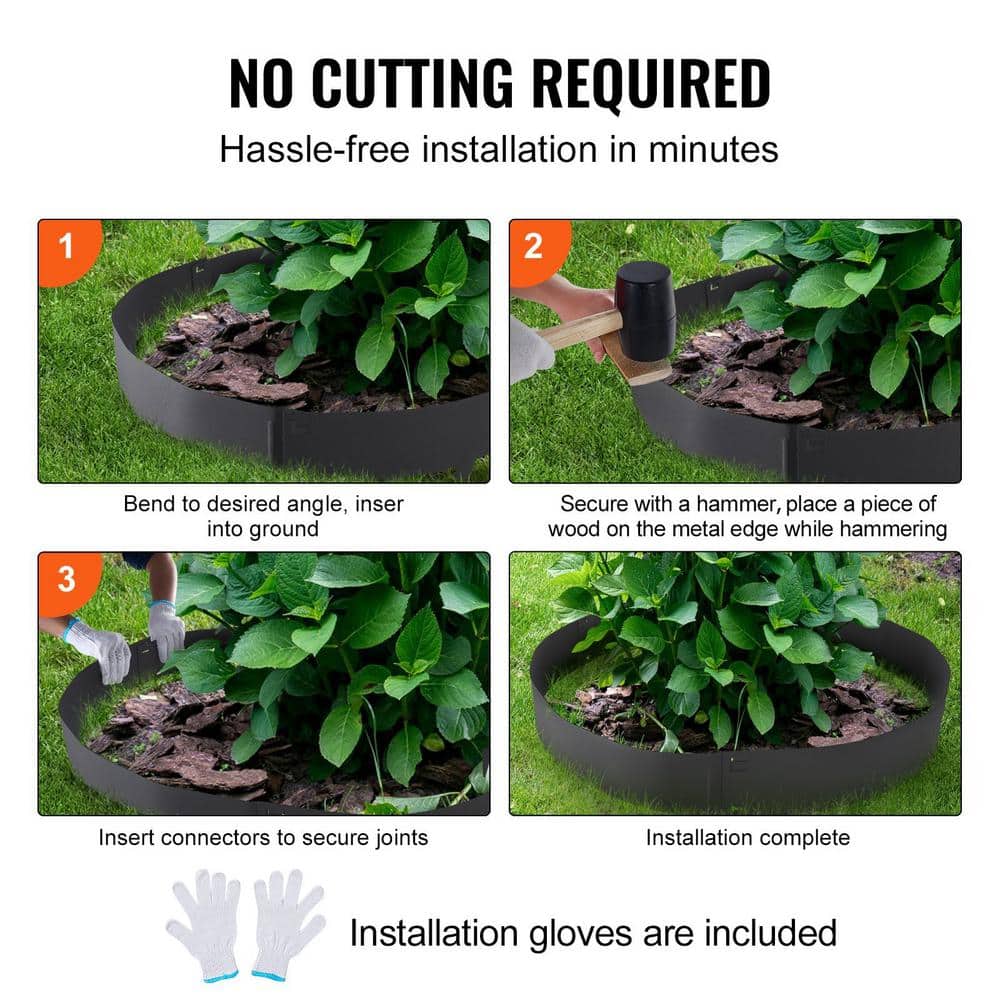 NO CUTTING REQUIRED

Hassle-free installation in minutes

1

Bend to desired angle, inser into ground

2

Secure with a hammer, place a piece of wood on the metal edge while hammering

3

Insert connectors to secure joints

Installation complete

Installation gloves are included