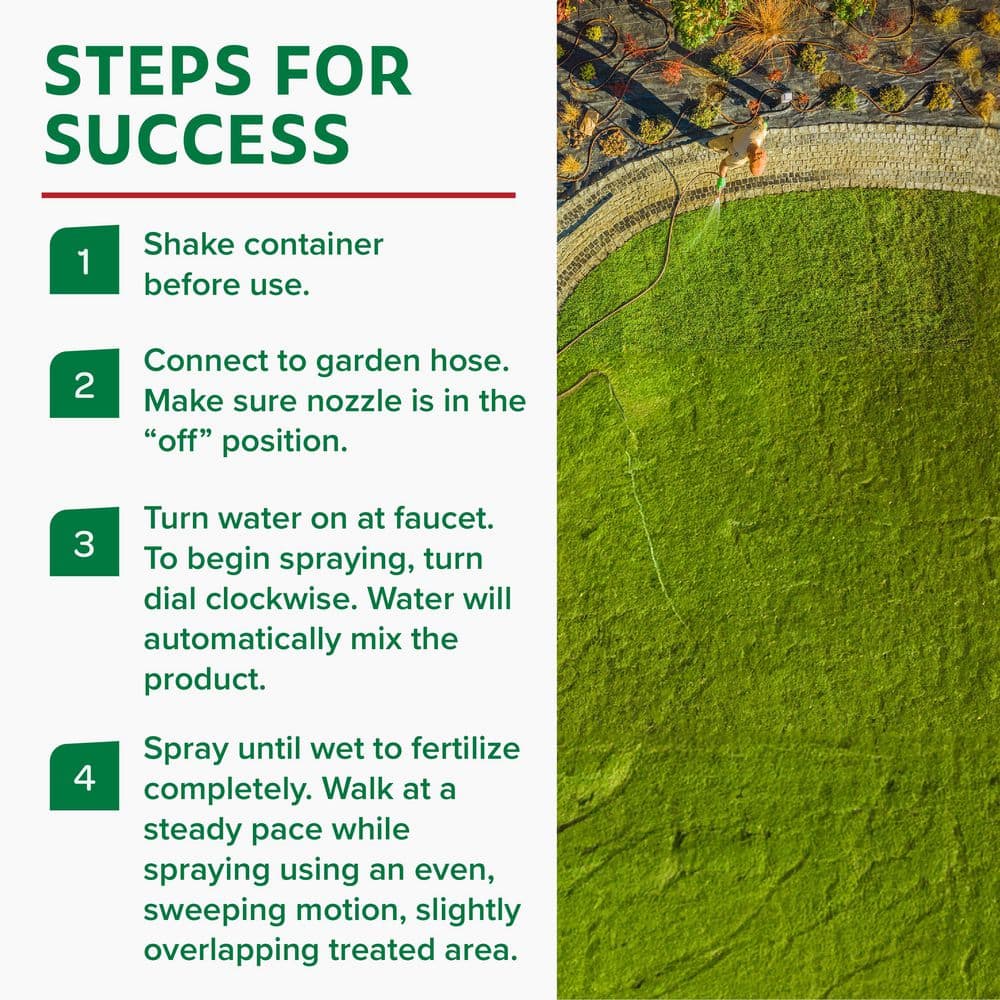 STEPS FOR SUCCESS

1 Shake container before use.

2 Connect to garden hose. Make sure nozzle is in the “off” position.

3 Turn water on at faucet. To begin spraying, turn dial clockwise. Water will automatically mix the product.

4 Spray until wet to fertilize completely. Walk at a steady pace while spraying using an even, sweeping motion, slightly overlapping treated area.