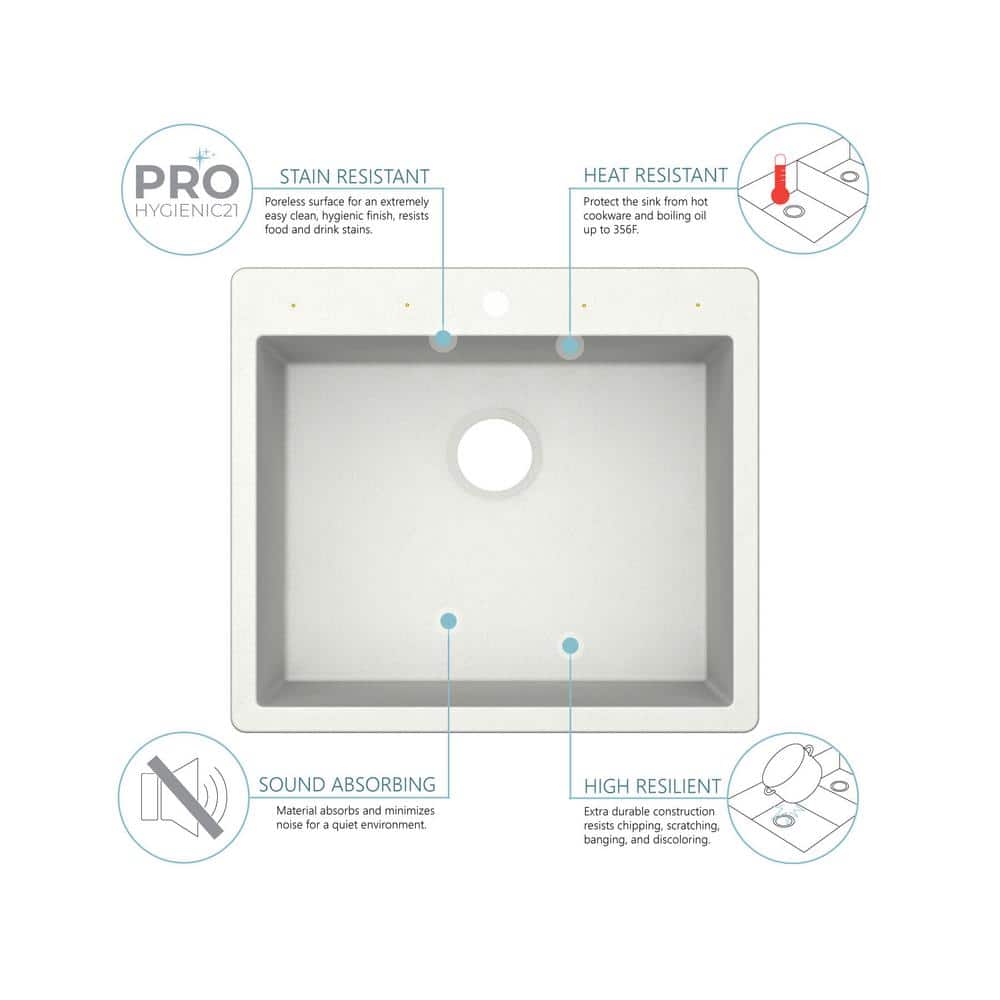 PRO
HYGIENIC21

STAIN RESISTANT
Poreless surface for an extremely easy clean, hygienic finish, resists food and drink stains.

HEAT RESISTANT
Protect the sink from hot cookware and boiling oil up to 356F.

SOUND ABSORBING
Material absorbs and minimizes noise for a quiet environment.

HIGH RESILIENT
Extra durable construction resists chipping, scratching, banging, and discoloring.