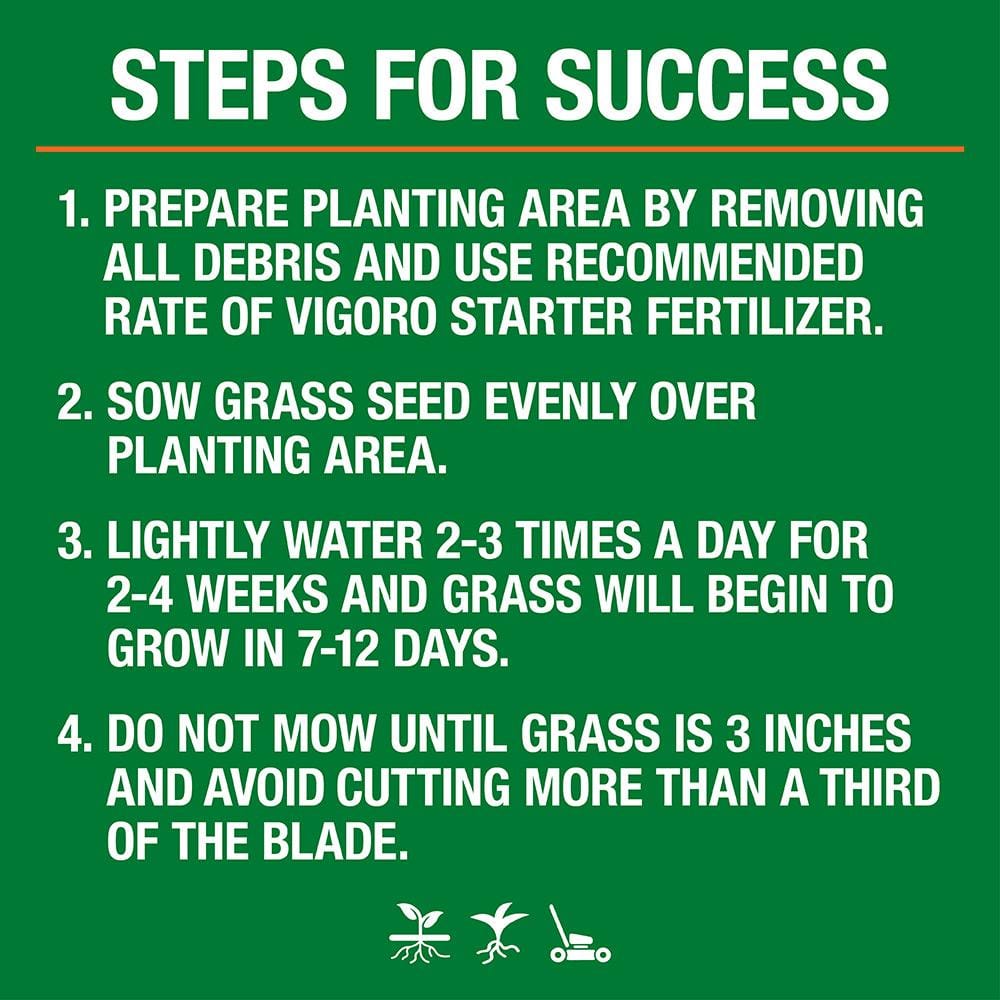 STEPS FOR SUCCESS

1. PREPARE PLANTING AREA BY REMOVING ALL DEBRIS AND USE RECOMMENDED RATE OF VIGORO STARTER FERTILIZER.

2. SOW GRASS SEED EVENLY OVER PLANTING AREA.

3. LIGHTLY WATER 2-3 TIMES A DAY FOR 2-4 WEEKS AND GRASS WILL BEGIN TO GROW IN 7-12 DAYS.

4. DO NOT MOW UNTIL GRASS IS 3 INCHES AND AVOID CUTTING MORE THAN A THIRD OF THE BLADE.