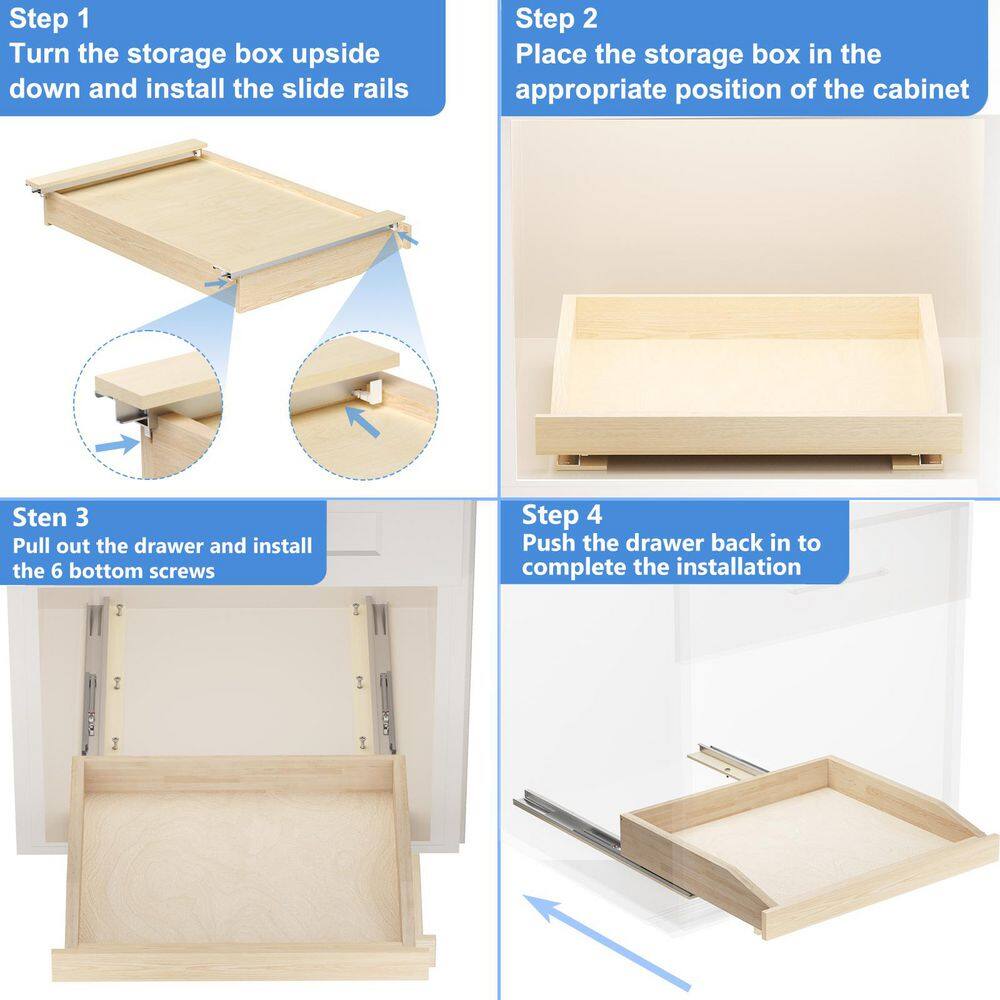 Step 1
Turn the storage box upside down and install the slide rails

Step 2
Place the storage box in the appropriate position of the cabinet

Sten 3
Pull out the drawer and install the 6 bottom screws

Step 4
Push the drawer back in to complete the installation