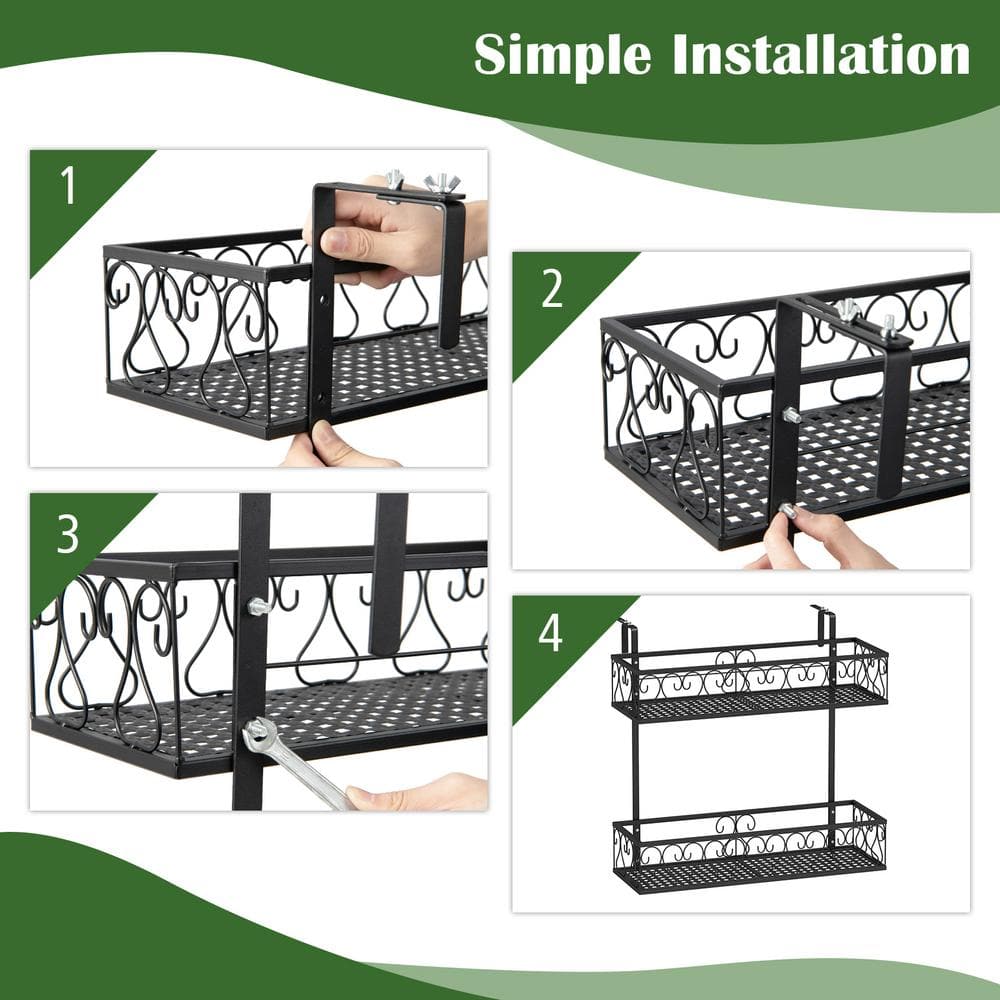 Simple Installation

1

2

3

4