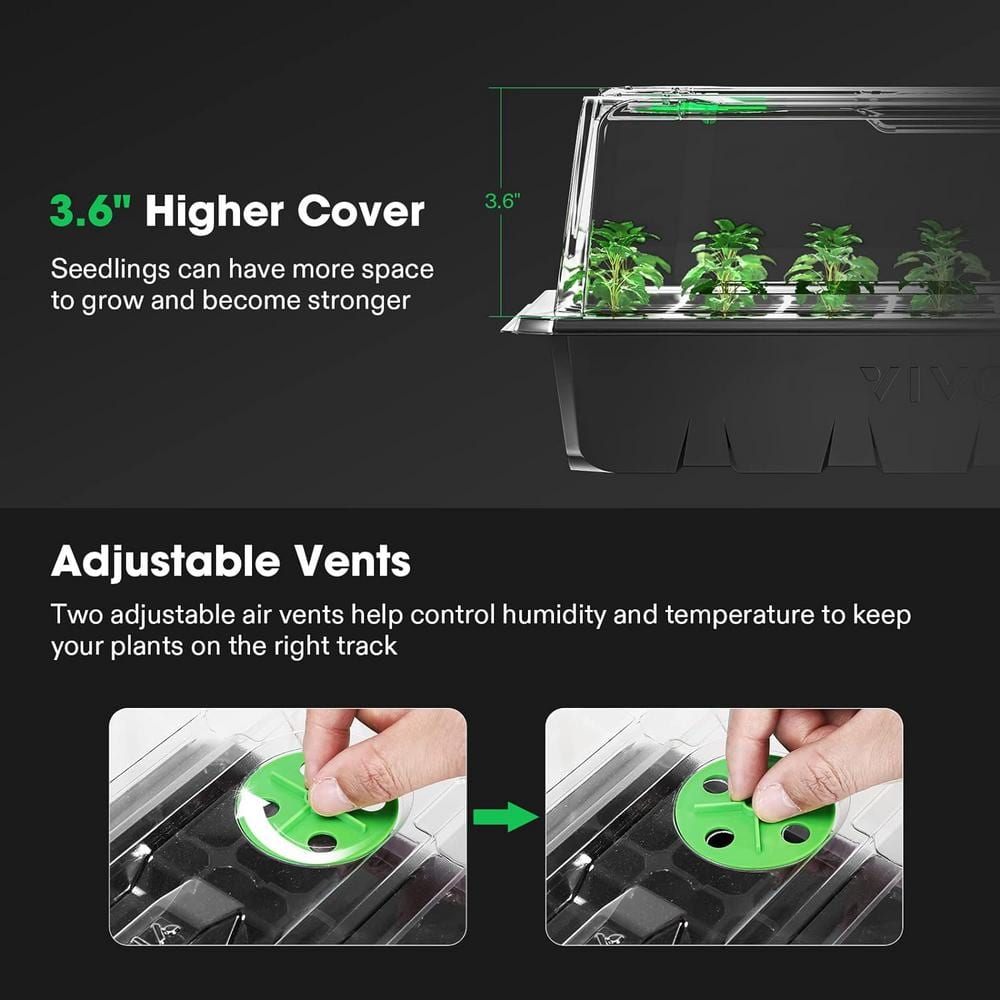 3.6" Higher Cover

Seedlings can have more space to grow and become stronger

3.6"

VIVO

Adjustable Vents

Two adjustable air vents help control humidity and temperature to keep your plants on the right track