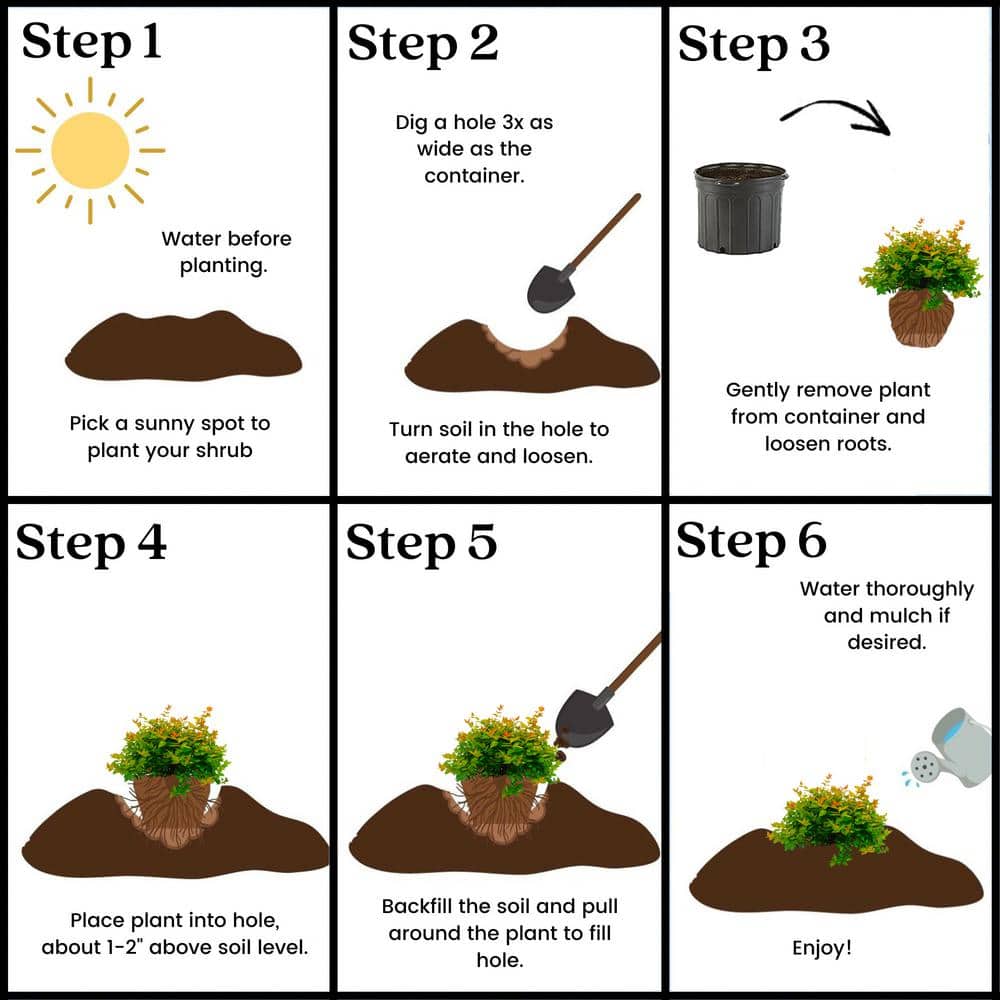 Step 1

Water before planting.

Pick a sunny spot to plant your shrub

Step 2

Dig a hole 3x as wide as the container.

Turn soil in the hole to aerate and loosen.

Step 3

Gently remove plant from container and loosen roots.

Step 4

Place plant into hole, about 1-2" above soil level.

Step 5

Backfill the soil and pull around the plant to fill hole.

Step 6

Water thoroughly and mulch if desired.

Enjoy!