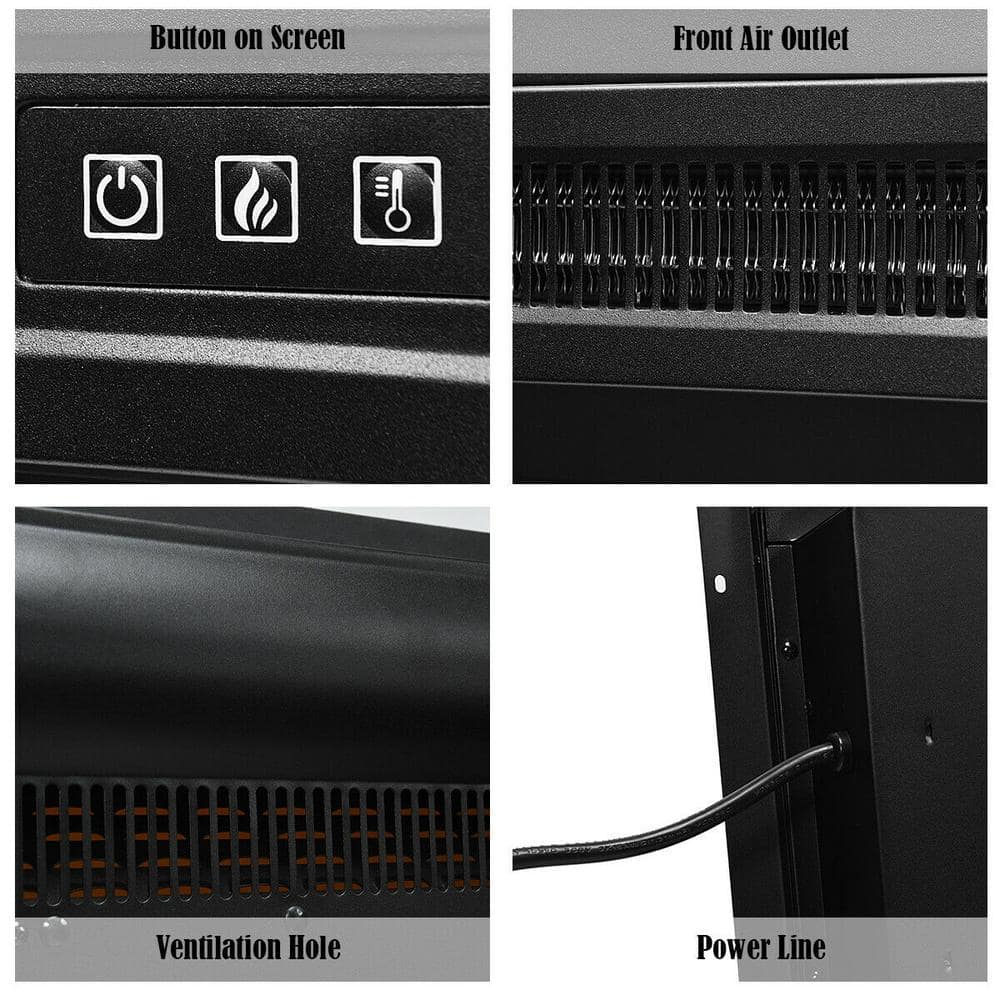 Button on Screen

Front Air Outlet

Ventilation Hole

Power Line