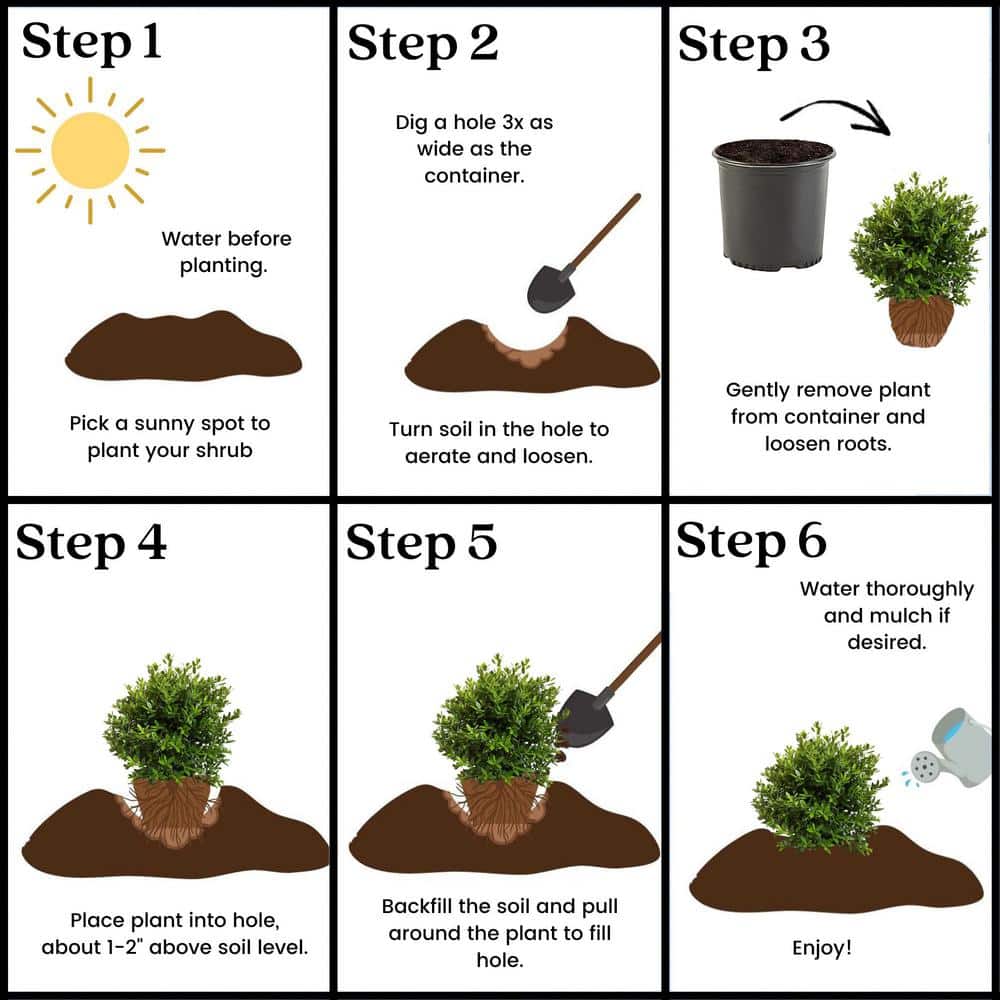 Step 1

Water before planting.

Pick a sunny spot to plant your shrub

Step 2

Dig a hole 3x as wide as the container.

Turn soil in the hole to aerate and loosen.

Step 3

Gently remove plant from container and loosen roots.

Step 4

Place plant into hole, about 1-2" above soil level.

Step 5

Backfill the soil and pull around the plant to fill hole.

Step 6

Water thoroughly and mulch if desired.

Enjoy!