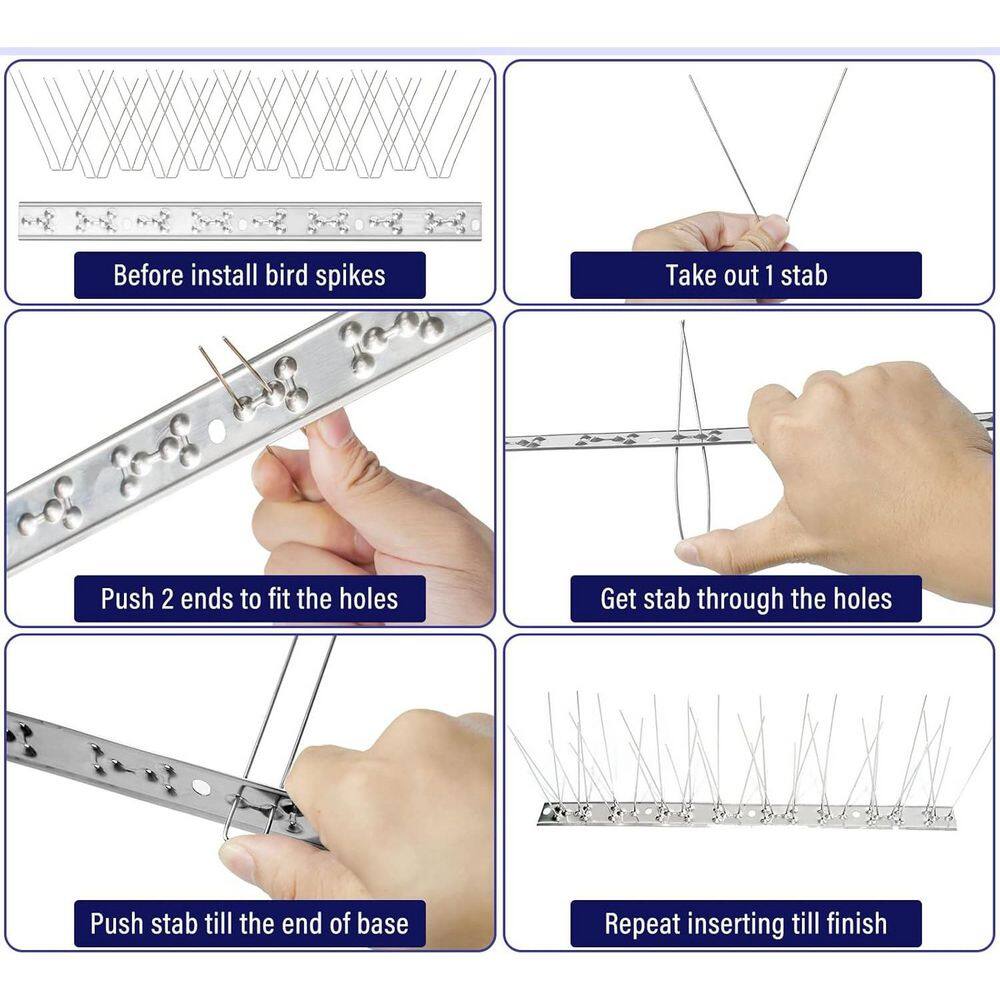 Before install bird spikes

Take out 1 stab

Push 2 ends to fit the holes

Get stab through the holes

Push stab till the end of base

Repeat inserting till finish