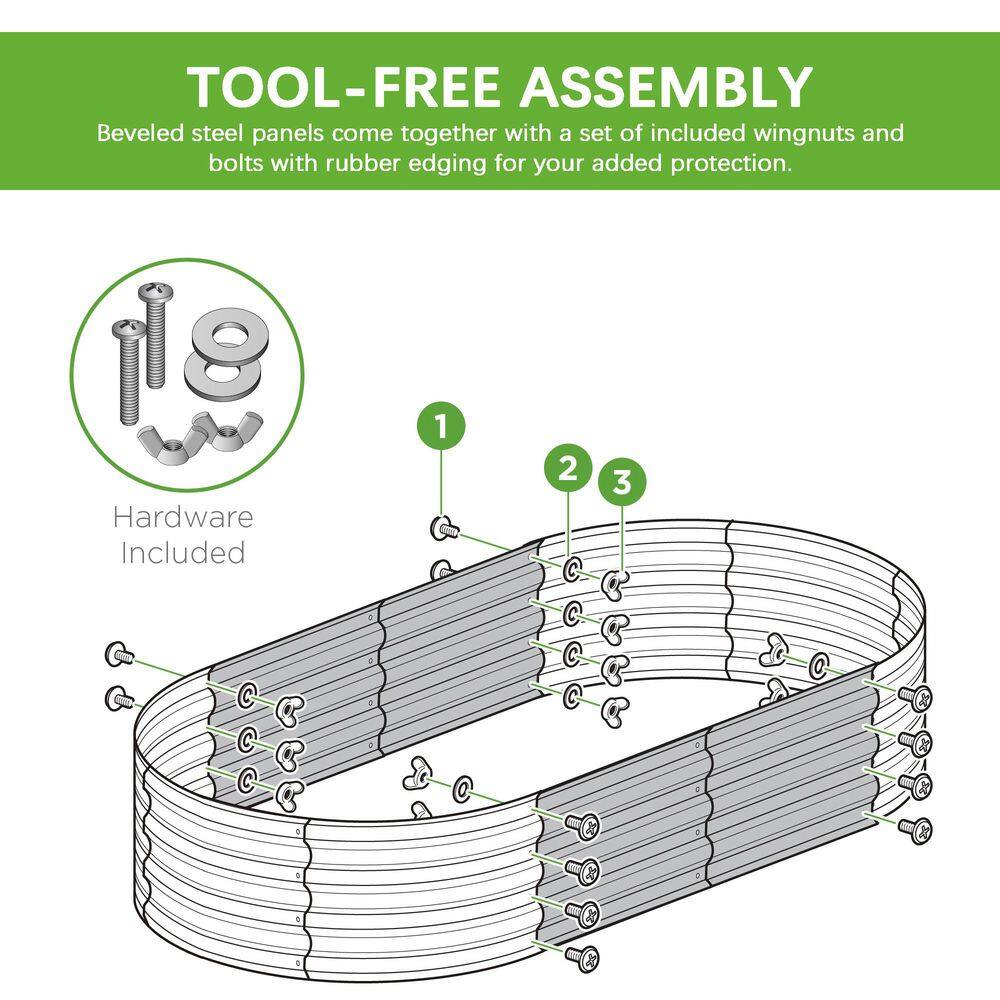 TOOL-FREE ASSEMBLY

Beveled steel panels come together with a set of included wingnuts and bolts with rubber edging for your added protection.

Hardware Included

1

2

3