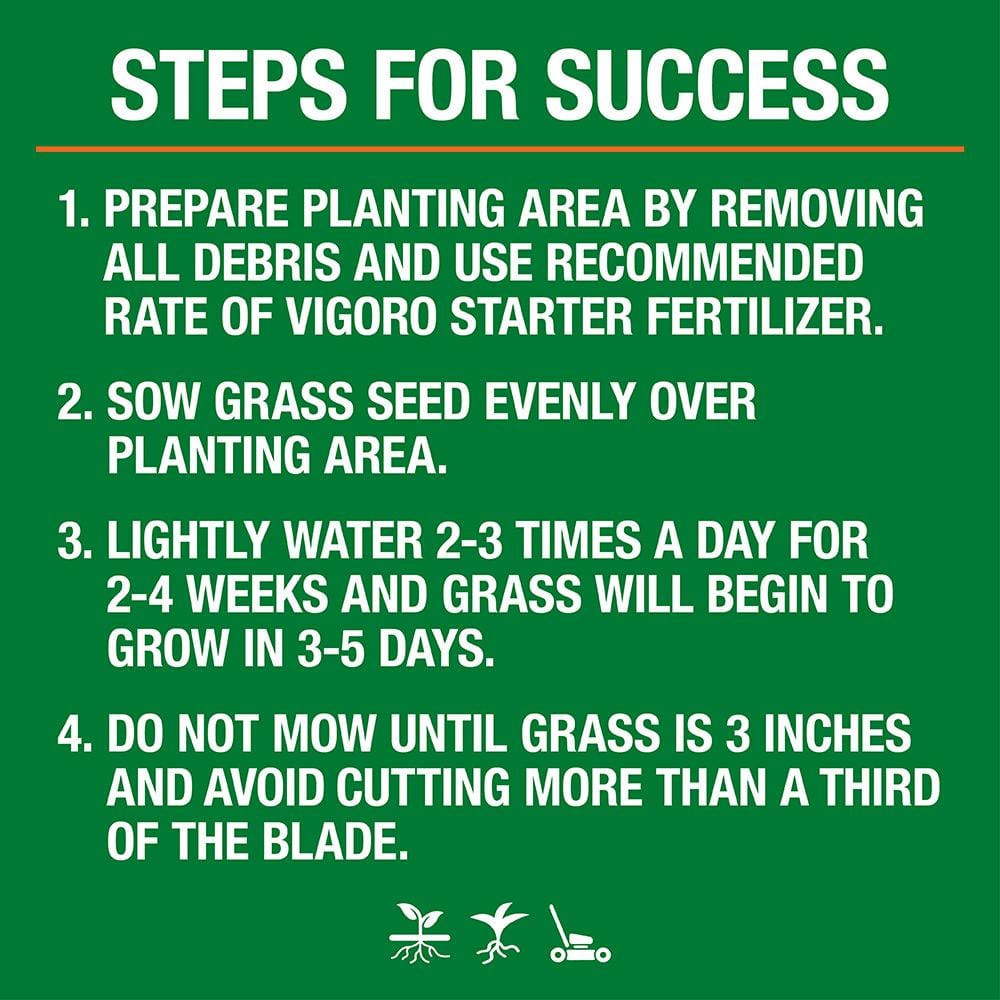 STEPS FOR SUCCESS

1. PREPARE PLANTING AREA BY REMOVING ALL DEBRIS AND USE RECOMMENDED RATE OF VIGORO STARTER FERTILIZER.

2. SOW GRASS SEED EVENLY OVER PLANTING AREA.

3. LIGHTLY WATER 2-3 TIMES A DAY FOR 2-4 WEEKS AND GRASS WILL BEGIN TO GROW IN 3-5 DAYS.

4. DO NOT MOW UNTIL GRASS IS 3 INCHES AND AVOID CUTTING MORE THAN A THIRD OF THE BLADE.