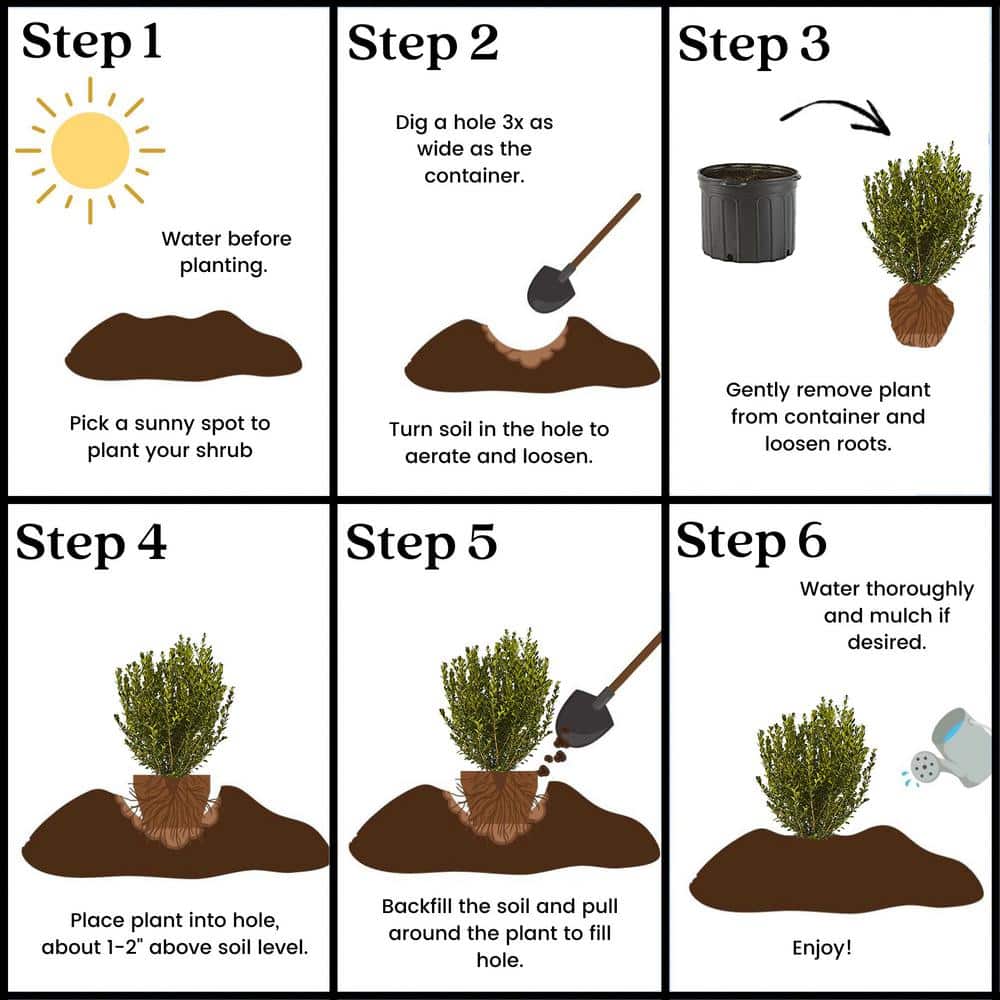 Step 1

Water before planting.

Pick a sunny spot to plant your shrub

Step 2

Dig a hole 3x as wide as the container.

Turn soil in the hole to aerate and loosen.

Step 3

Gently remove plant from container and loosen roots.

Step 4

Place plant into hole, about 1-2" above soil level.

Step 5

Backfill the soil and pull around the plant to fill hole.

Step 6

Water thoroughly and mulch if desired.

Enjoy!