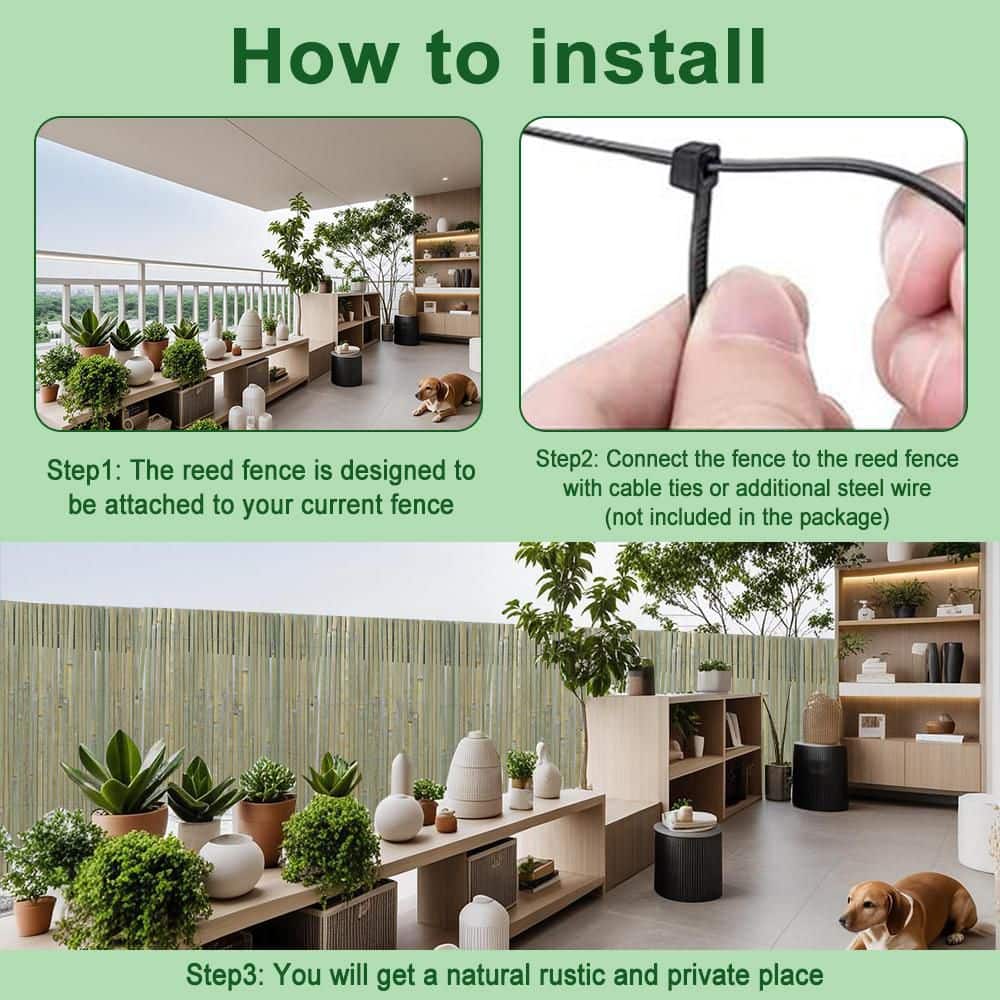 How to install

Step1: The reed fence is designed to be attached to your current fence

Step2: Connect the fence to the reed fence with cable ties or additional steel wire (not included in the package)

Step3: You will get a natural rustic and private place