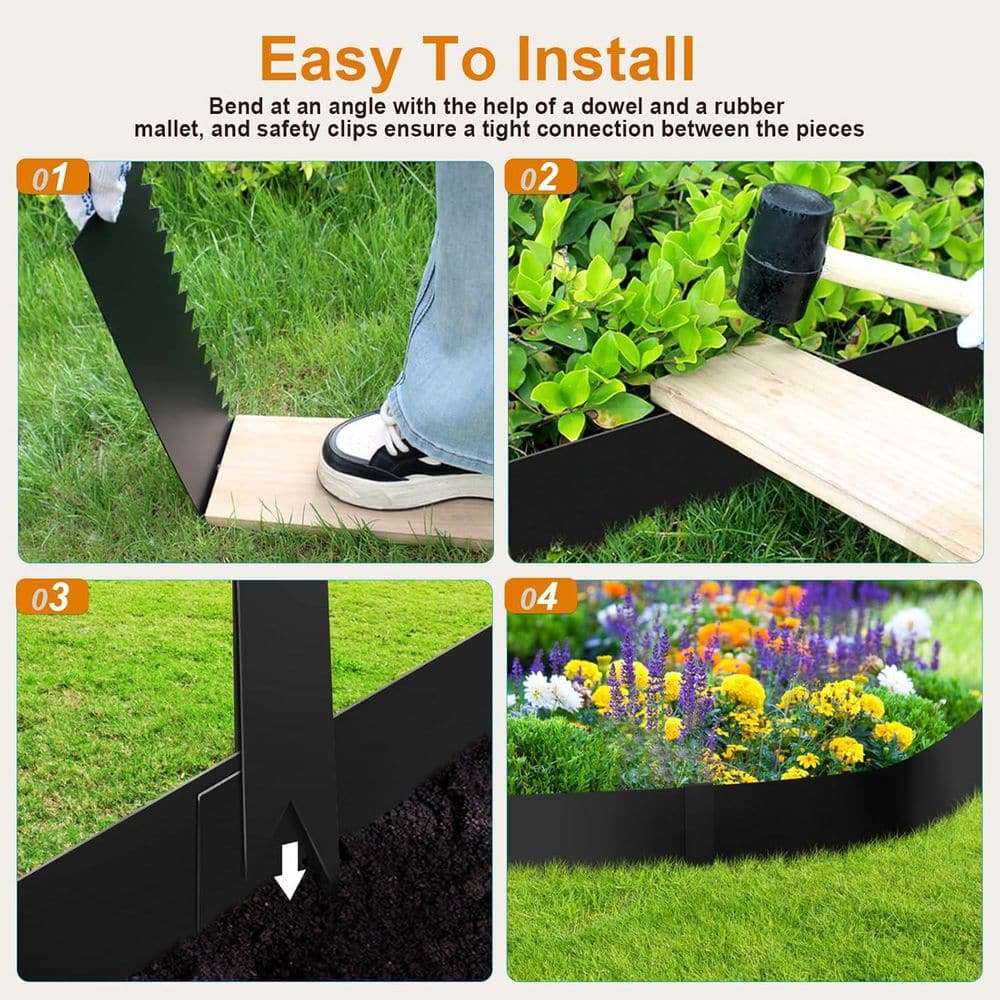 Easy To Install

Bend at an angle with the help of a dowel and a rubber mallet, and safety clips ensure a tight connection between the pieces

01

02

03

04