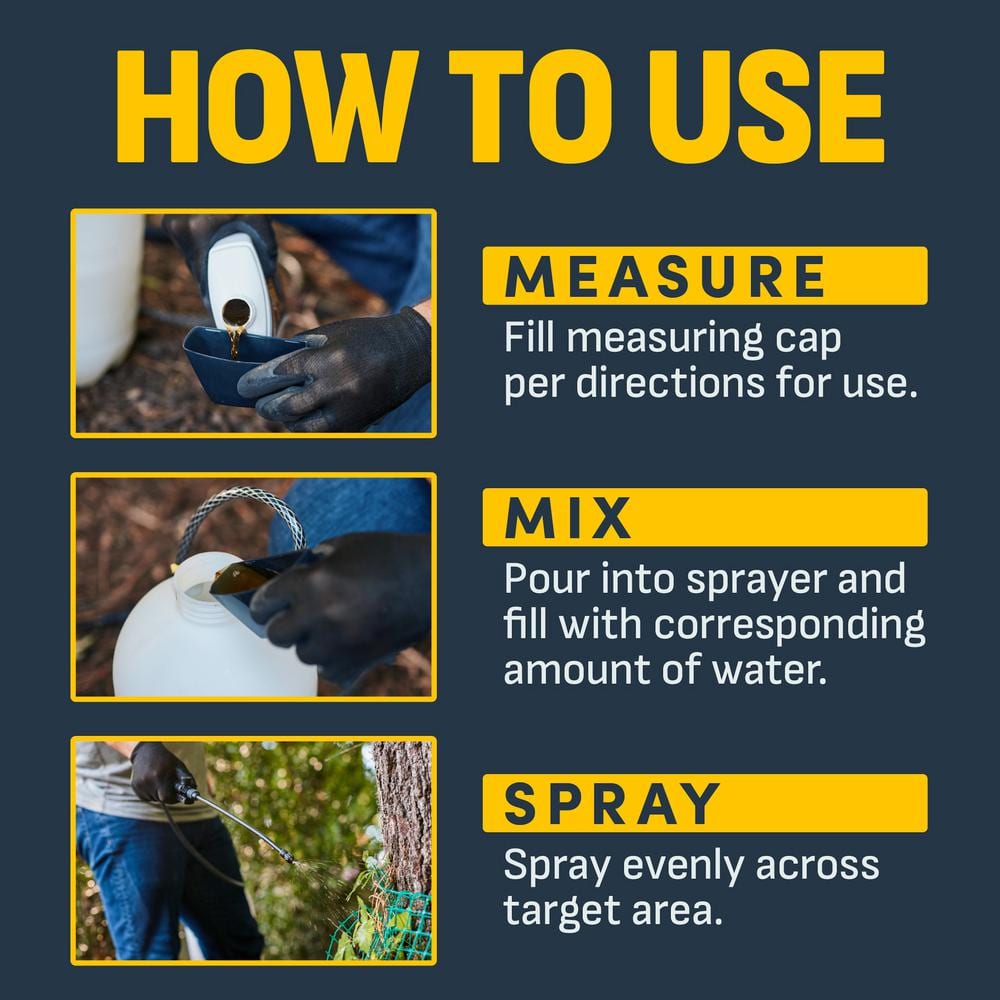 HOW TO USE

MEASURE
Fill measuring cap per directions for use.

MIX
Pour into sprayer and fill with corresponding amount of water.

SPRAY
Spray evenly across target area.