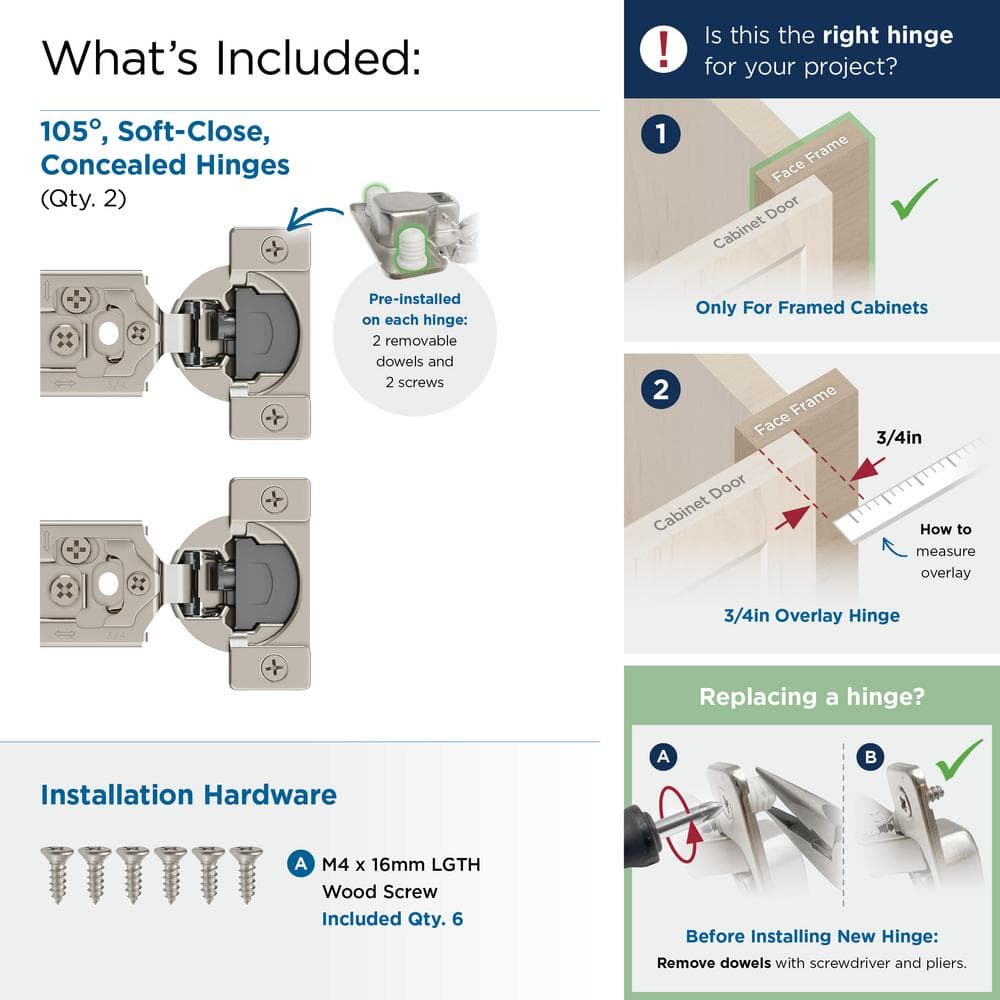 What's Included:

105°, Soft-Close, Concealed Hinges
(Qty. 2)

Pre-installed on each hinge:
2 removable dowels and 2 screws

3/4

3/4

Installation Hardware

A M4 x 16mm LGTH Wood Screw
Included Qty. 6

! Is this the right hinge for your project?

1
Face Frame
Cabinet Door
Only For Framed Cabinets

2
Face Frame
Cabinet Door
3/4in
How to measure overlay
3/4in Overlay Hinge

Replacing a hinge?

A
B

Before Installing New Hinge:
Remove dowels with screwdriver and pliers.