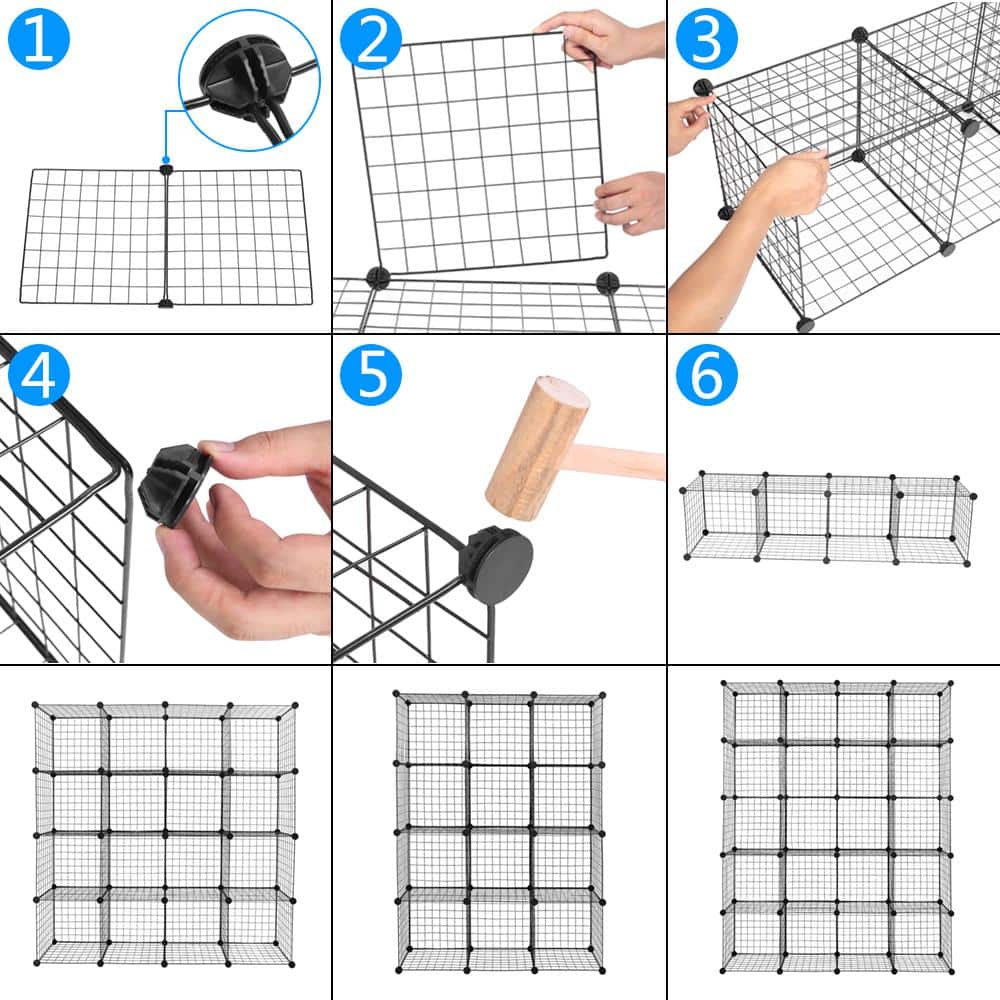 1
2
3
4
5
6