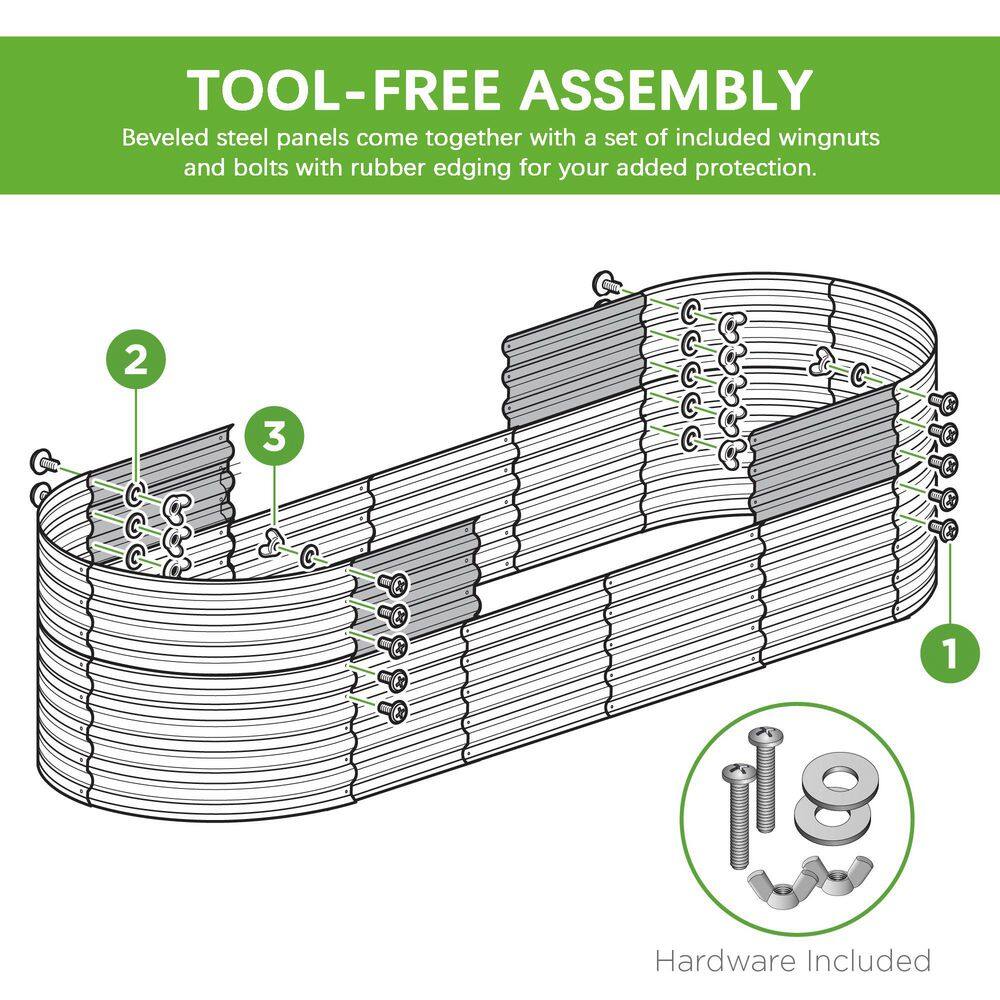 TOOL-FREE ASSEMBLY

Beveled steel panels come together with a set of included wingnuts and bolts with rubber edging for your added protection.

2

3

1

Hardware Included