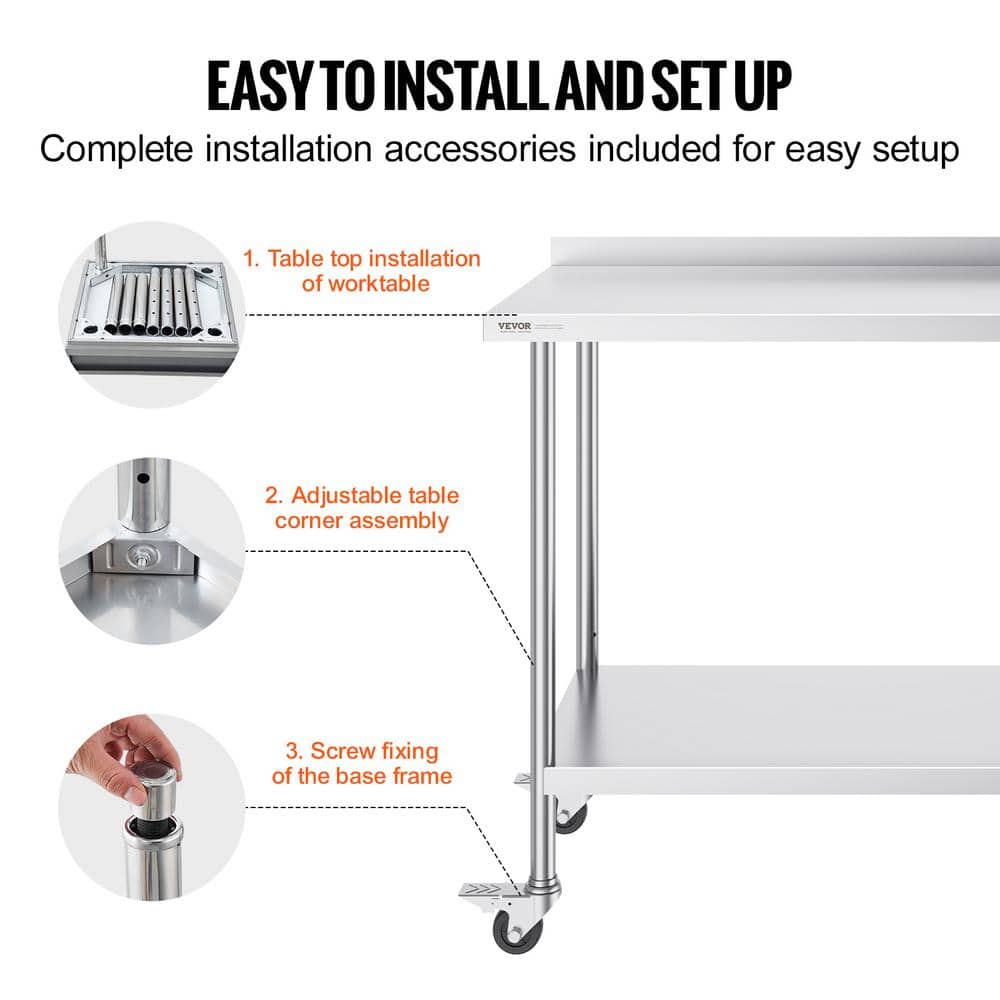 EASY TO INSTALL AND SET UP

Complete installation accessories included for easy setup

1. Table top installation of worktable

VEVOR

2. Adjustable table corner assembly

3. Screw fixing of the base frame