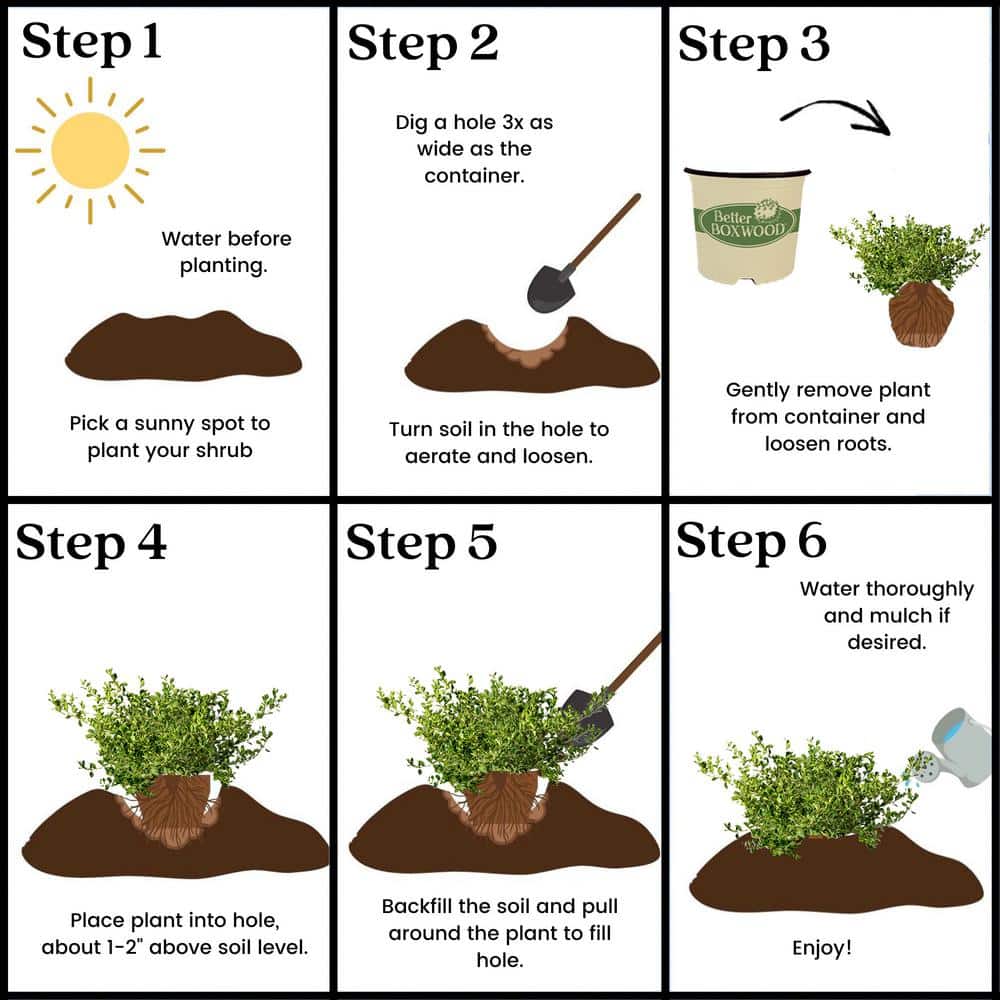 Step 1

Water before planting.

Pick a sunny spot to plant your shrub

Step 2

Dig a hole 3x as wide as the container.

Turn soil in the hole to aerate and loosen.

Step 3

Better BOXWOOD

Gently remove plant from container and loosen roots.

Step 4

Place plant into hole, about 1-2" above soil level.

Step 5

Backfill the soil and pull around the plant to fill hole.

Step 6

Water thoroughly and mulch if desired.

Enjoy!