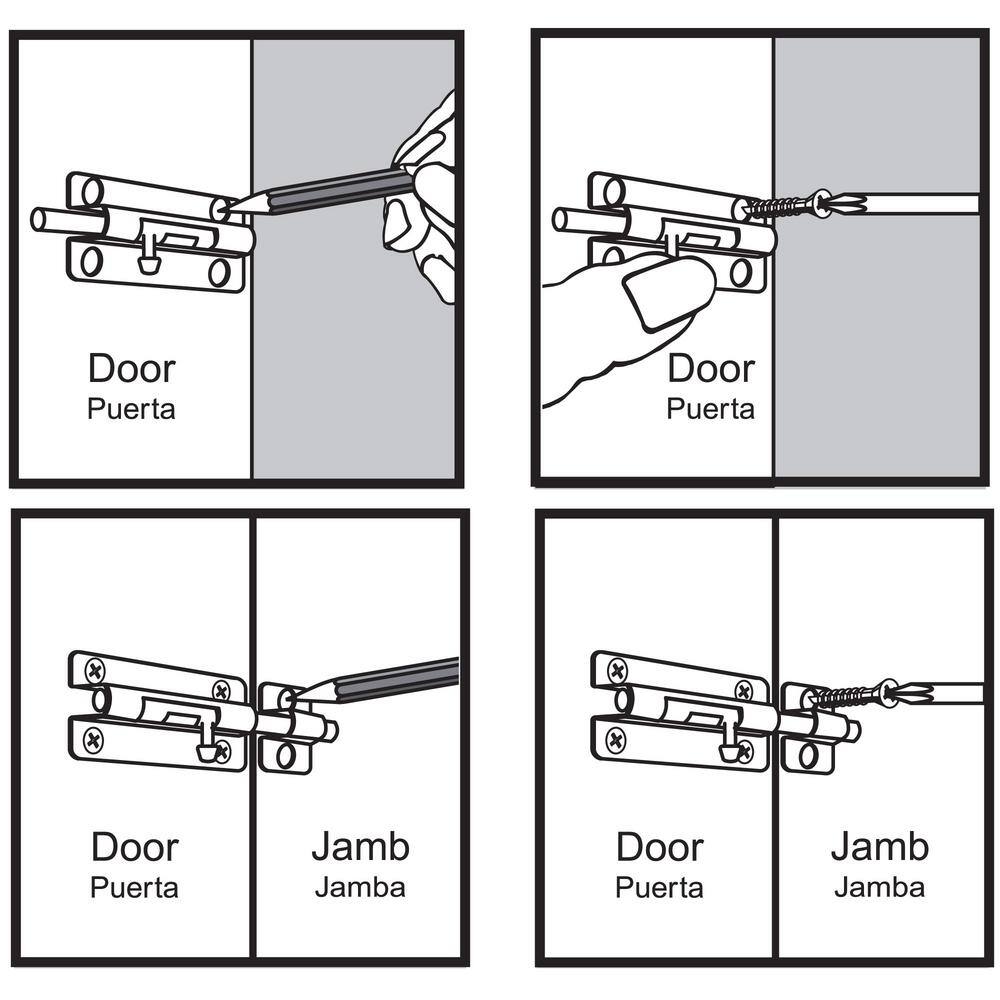 Door
Puerta

Door
Puerta

Door
Puerta

Jamb
Jamba

Door
Puerta

Jamb
Jamba