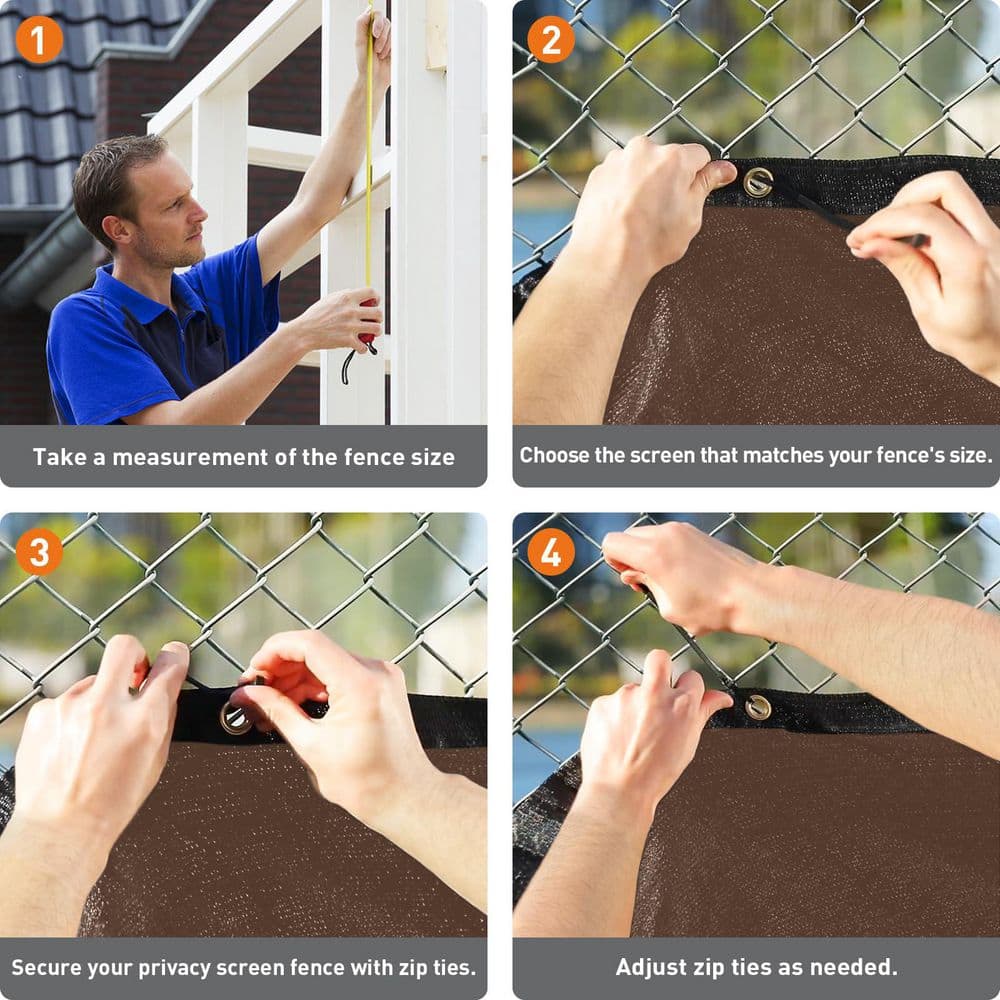 1

Take a measurement of the fence size

2

Choose the screen that matches your fence's size.

3

Secure your privacy screen fence with zip ties.

4

Adjust zip ties as needed.