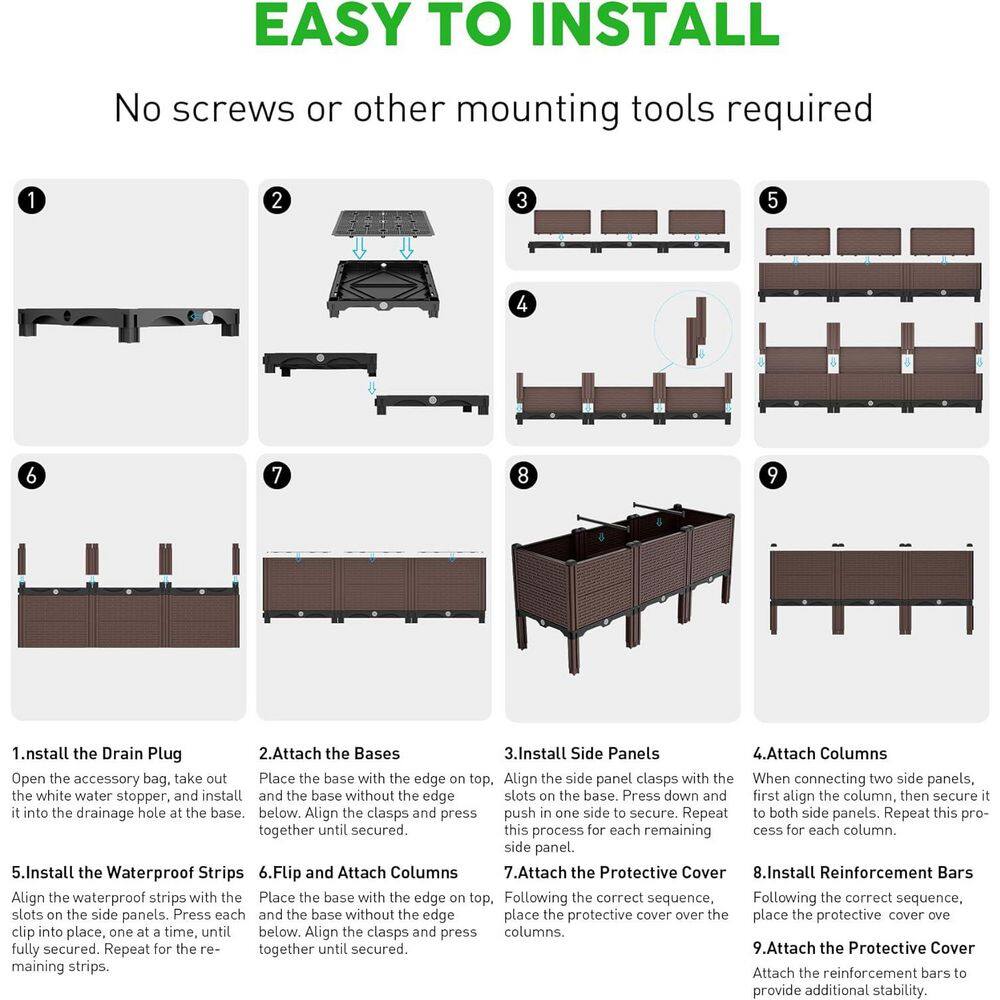 EASY TO INSTALL

No screws or other mounting tools required

1

2

3

4

5

6

7

8

9

1.nstall the Drain Plug
Open the accessory bag, take out the white water stopper, and install it into the drainage hole at the base.

2.Attach the Bases
Place the base with the edge on top, and the base without the edge below. Align the clasps and press together until secured.

3.Install Side Panels
Align the side panel clasps with the slots on the base. Press down and push in one side to secure. Repeat this process for each remaining side panel.

4.Attach Columns
When connecting two side panels, first align the column, then secure it to both side panels. Repeat this process for each column.

5.Install the Waterproof Strips
Align the waterproof strips with the slots on the side panels. Press each clip into place, one at a time, until fully secured. Repeat for the remaining strips.

6.Flip and Attach Columns
Place the base with the edge on top, and the base without the edge below. Align the clasps and press together until secured.

7.Attach the Protective Cover
Following the correct sequence, place the protective cover over the columns.

8.Install Reinforcement Bars
Following the correct sequence, place the protective cover ove

9.Attach the Protective Cover
Attach the reinforcement bars to provide additional stability.