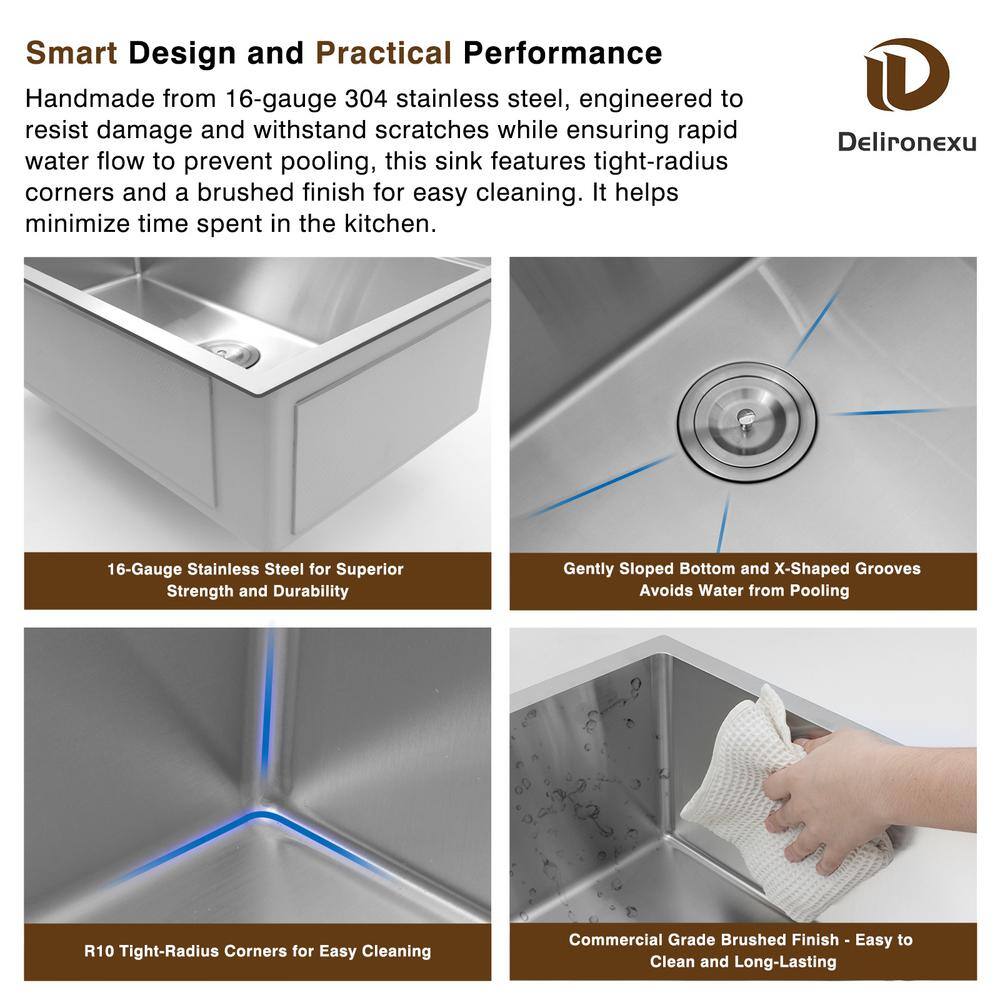 Smart Design and Practical Performance

Handmade from 16-gauge 304 stainless steel, engineered to resist damage and withstand scratches while ensuring rapid water flow to prevent pooling, this sink features tight-radius corners and a brushed finish for easy cleaning. It helps minimize time spent in the kitchen.

Delironexu

16-Gauge Stainless Steel for Superior Strength and Durability

Gently Sloped Bottom and X-Shaped Grooves Avoids Water from Pooling

R10 Tight-Radius Corners for Easy Cleaning

Commercial Grade Brushed Finish - Easy to Clean and Long-Lasting