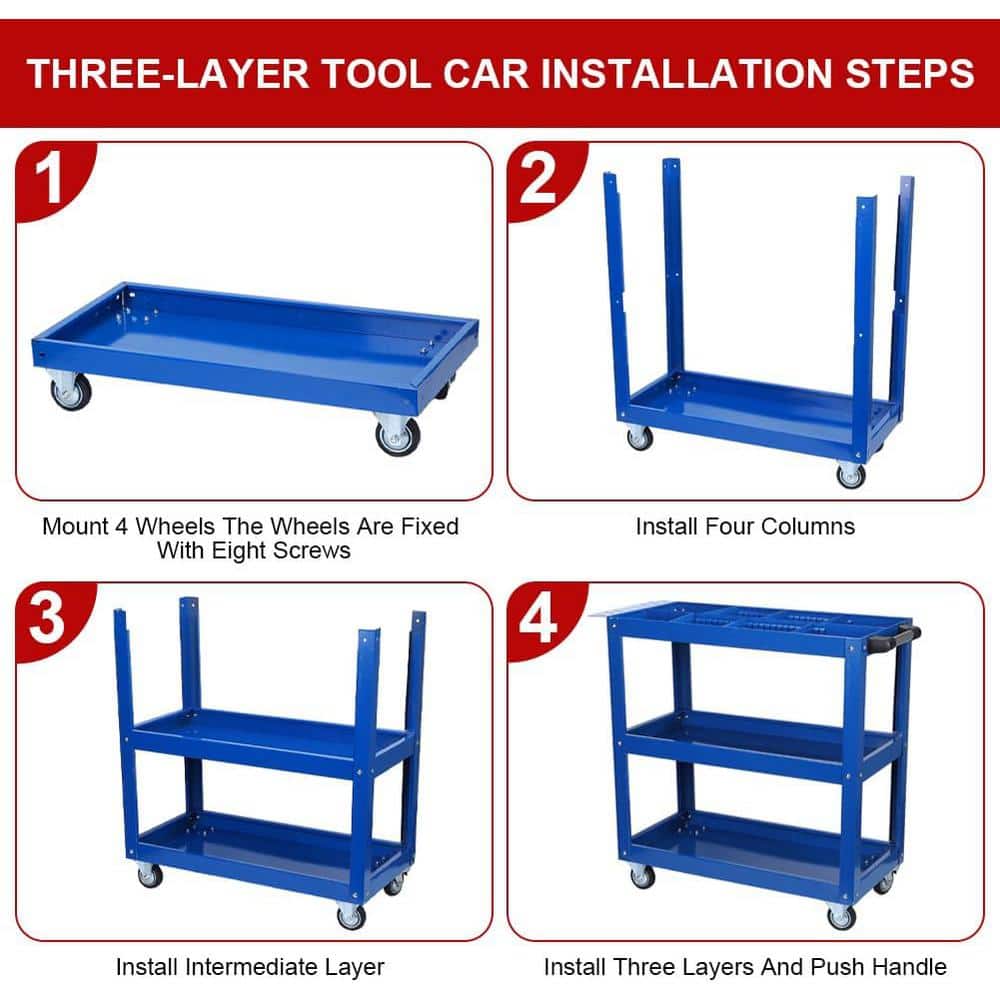 THREE-LAYER TOOL CAR INSTALLATION STEPS

1

Mount 4 Wheels The Wheels Are Fixed With Eight Screws

2

Install Four Columns

3

Install Intermediate Layer

4

Install Three Layers And Push Handle