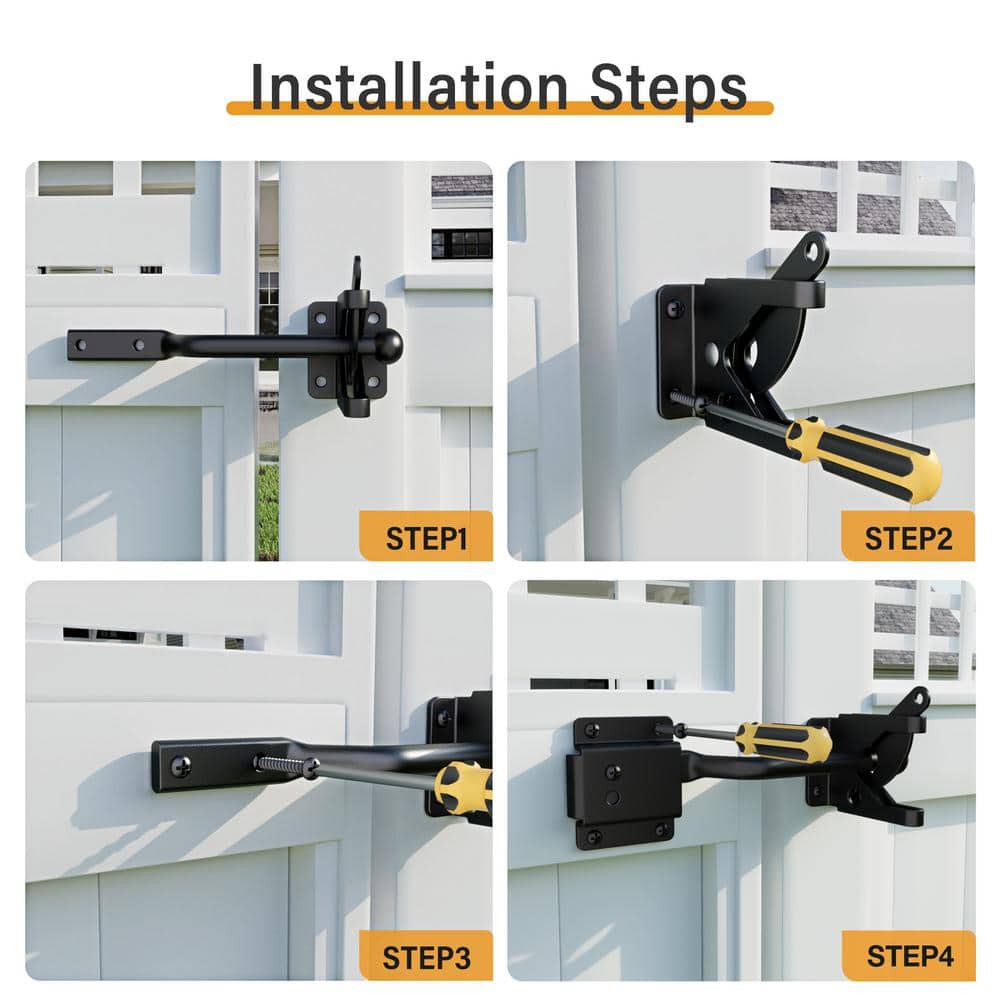 Installation Steps

STEP1

STEP2

STEP3

STEP4