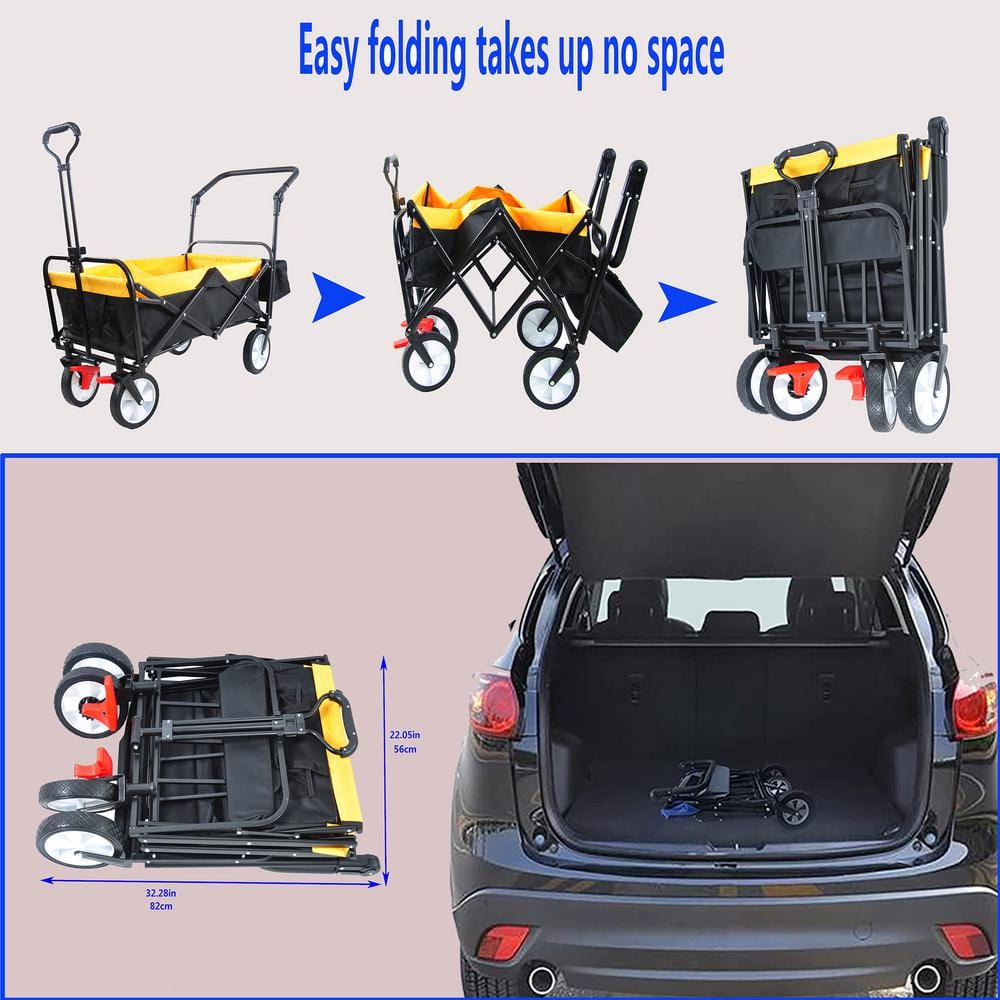 Easy folding takes up no space

22.05in
56cm

32.28in
82cm