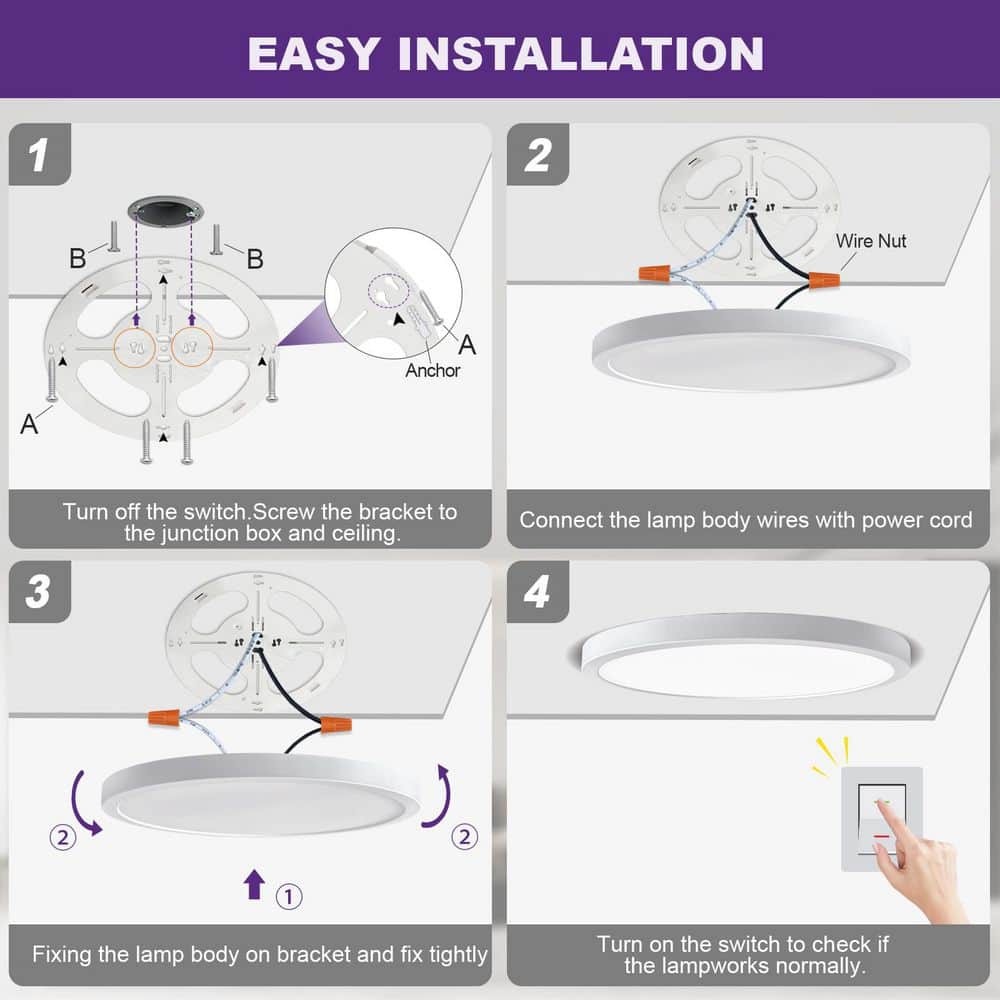 EASY INSTALLATION

1

B

B

A

A

Anchor

Turn off the switch.Screw the bracket to the junction box and ceiling.

2

Wire Nut

Connect the lamp body wires with power cord

3

②

②

①

Fixing the lamp body on bracket and fix tightly

4

Turn on the switch to check if the lampworks normally.