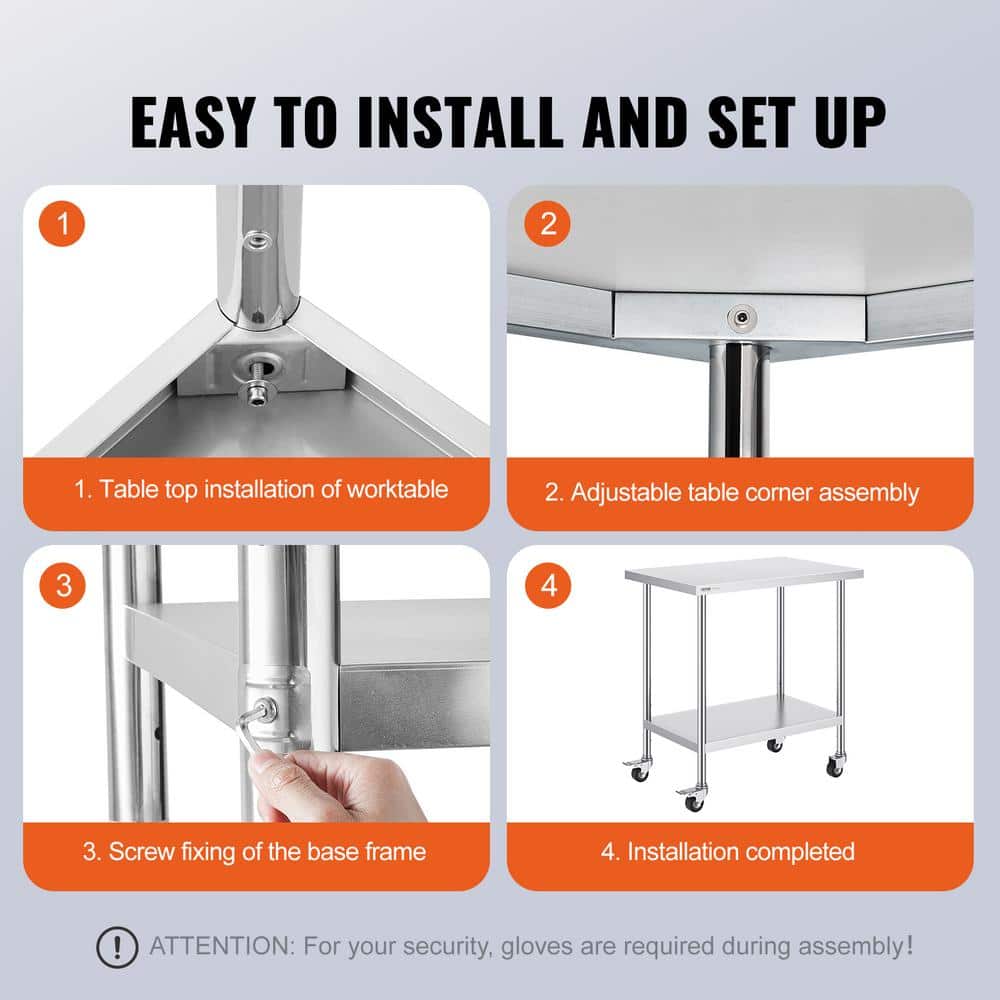 EASY TO INSTALL AND SET UP

1

1. Table top installation of worktable

2

2. Adjustable table corner assembly

3

3. Screw fixing of the base frame

4

4. Installation completed

! ATTENTION: For your security, gloves are required during assembly!