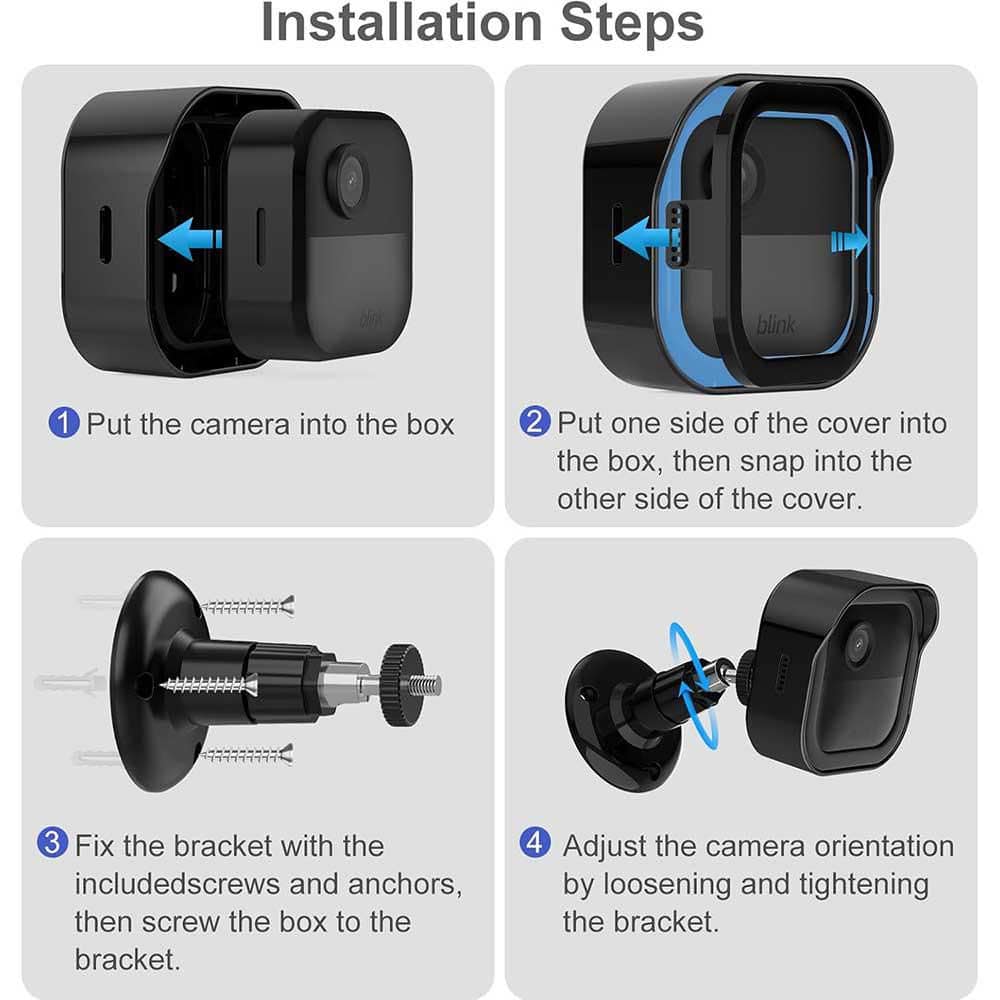 Installation Steps

blink

1 Put the camera into the box

blink

2 Put one side of the cover into the box, then snap into the other side of the cover.

3 Fix the bracket with the includedscrews and anchors, then screw the box to the bracket.

4 Adjust the camera orientation by loosening and tightening the bracket.