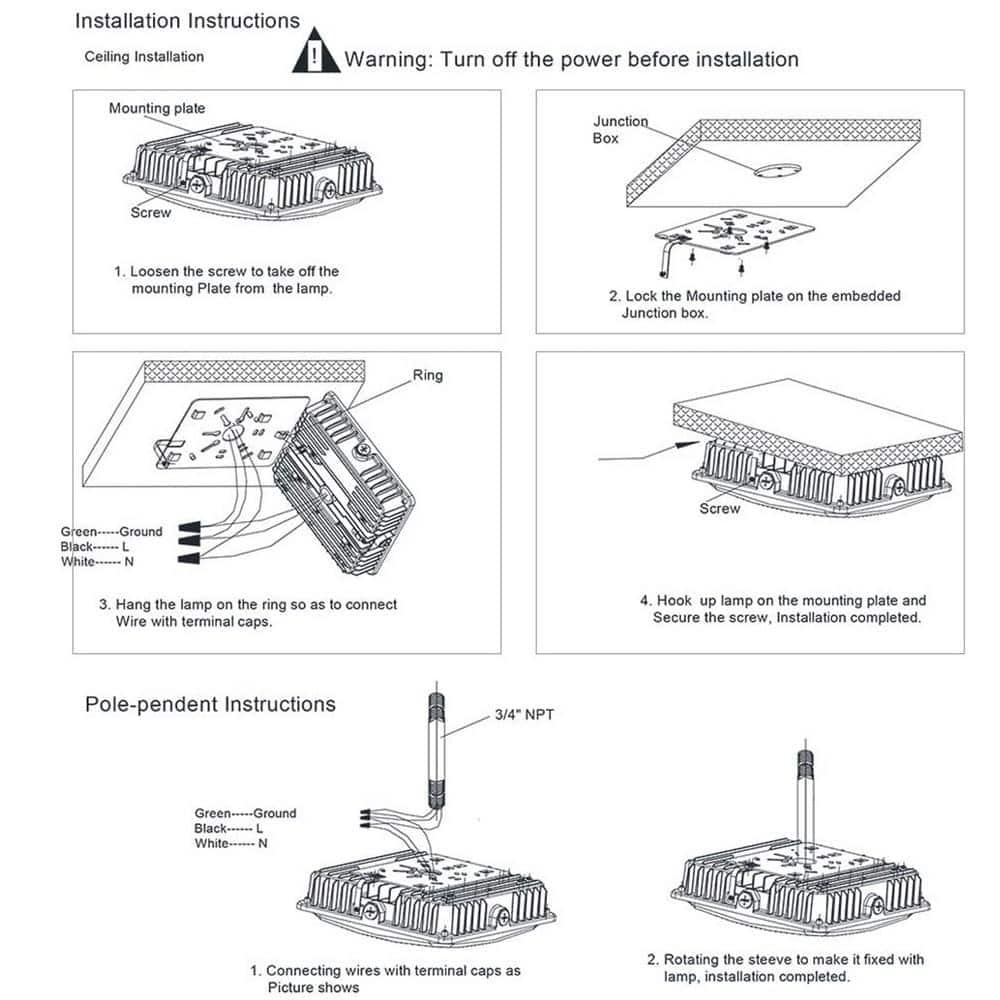 Installation Instructions

Ceiling Installation

! Warning: Turn off the power before installation

Mounting plate

Screw

1. Loosen the screw to take off the mounting Plate from the lamp.

Junction Box

2. Lock the Mounting plate on the embedded Junction box.

Ring

Green-----Ground
Black------ L
White------ N

3. Hang the lamp on the ring so as to connect Wire with terminal caps.

Screw

4. Hook up lamp on the mounting plate and Secure the screw, Installation completed.

Pole-pendent Instructions

3/4" NPT

Green-----Ground
Black------ L
White------ N

1. Connecting wires with terminal caps as Picture shows

2. Rotating the steeve to make it fixed with lamp, installation completed.