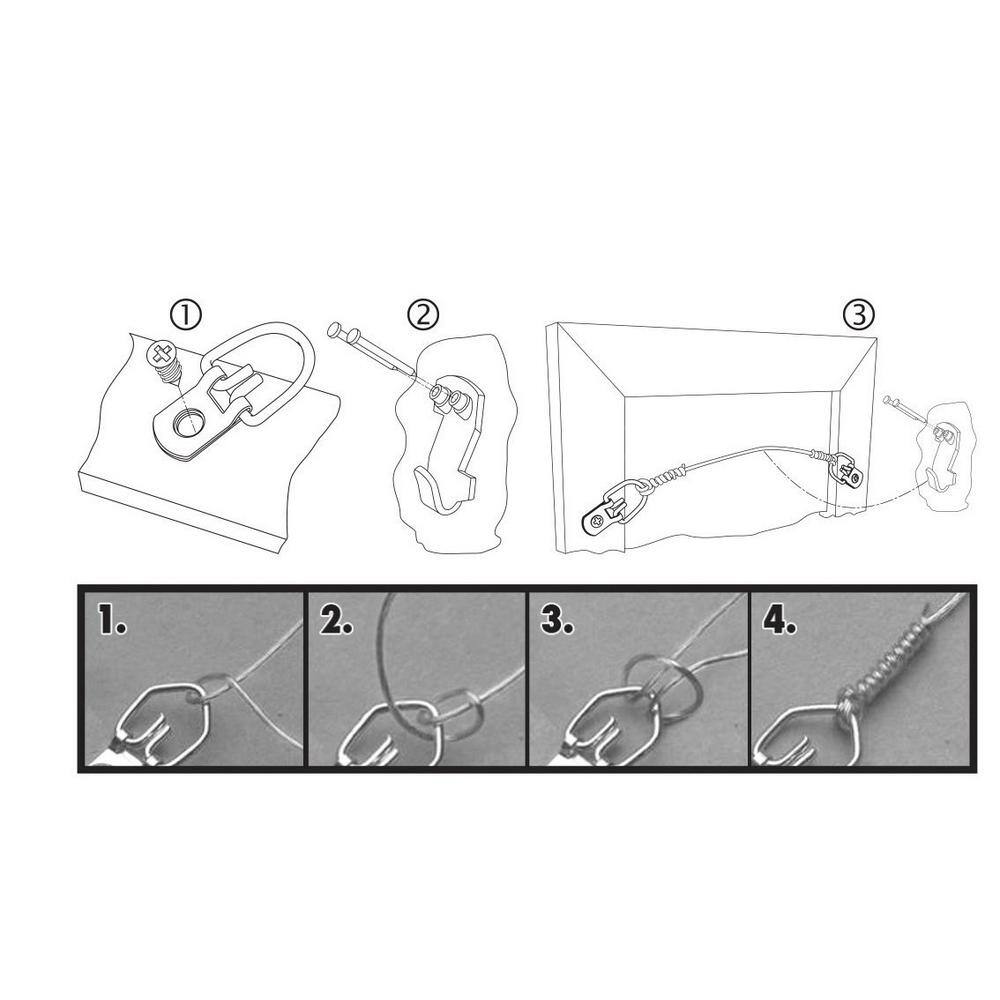 ①
②
③
1.
2.
3.
4.