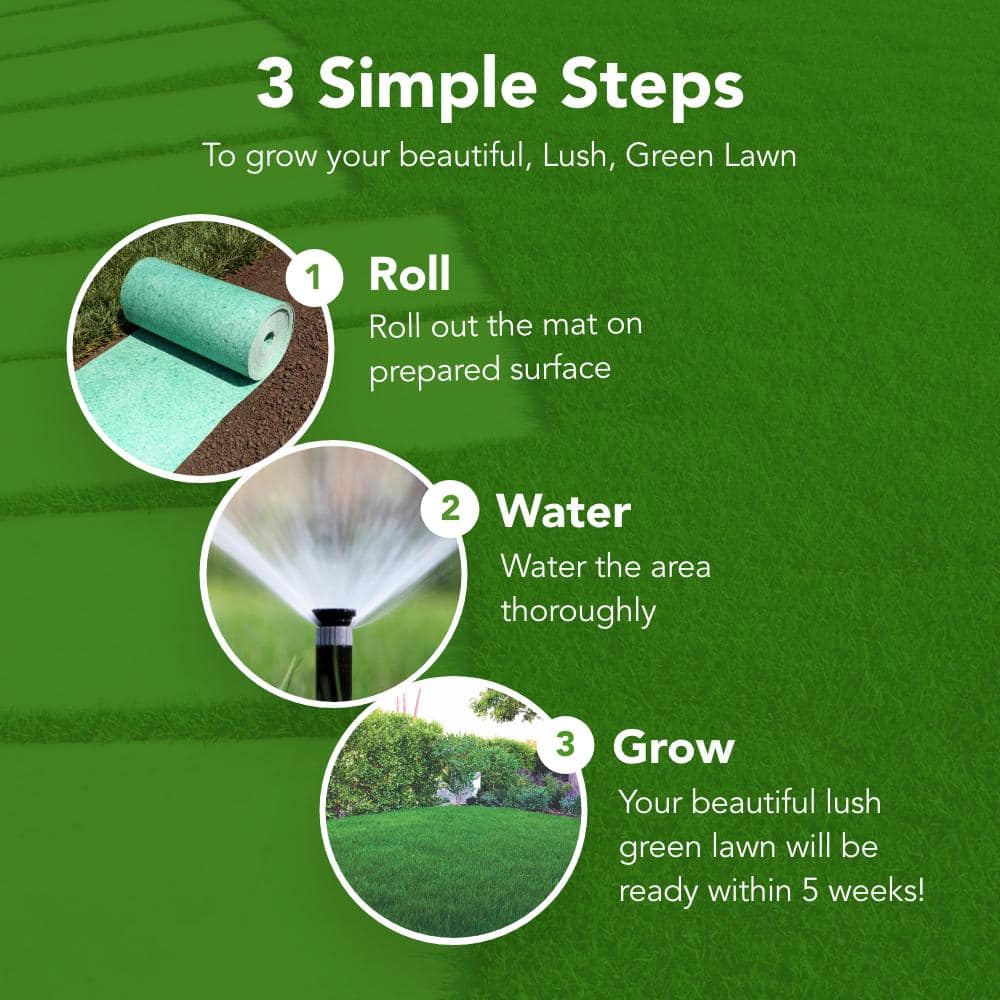 3 Simple Steps

To grow your beautiful, Lush, Green Lawn

1 Roll

Roll out the mat on prepared surface

2 Water

Water the area thoroughly

3 Grow

Your beautiful lush green lawn will be ready within 5 weeks!