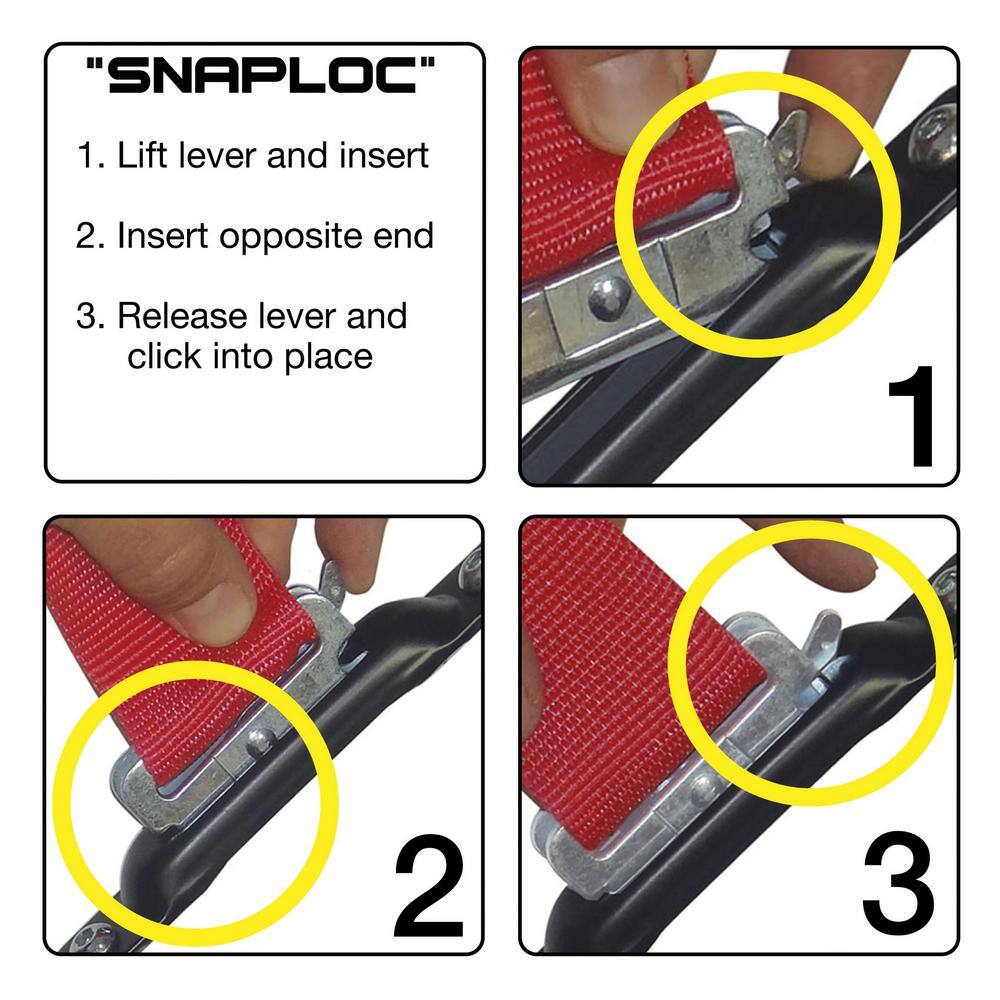 "SNAPLOC"

1. Lift lever and insert

2. Insert opposite end

3. Release lever and click into place

1

2

3