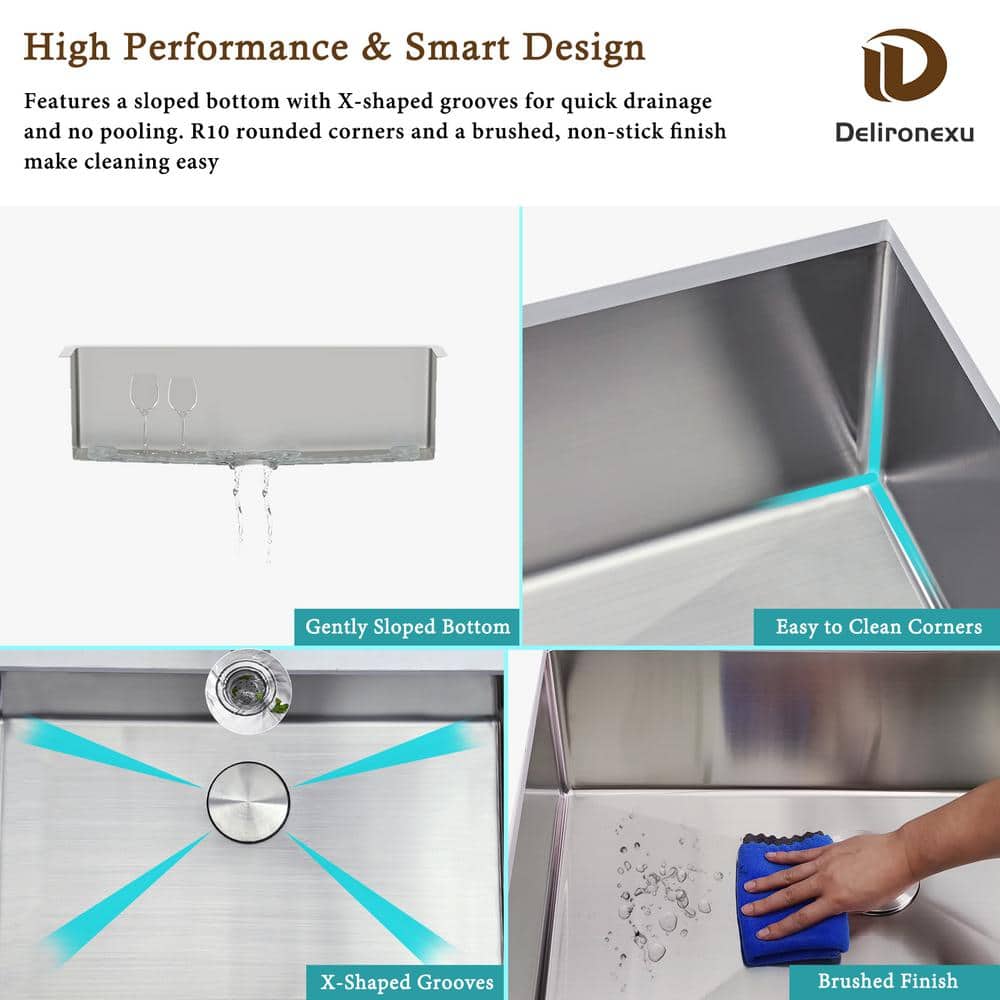 High Performance & Smart Design

Features a sloped bottom with X-shaped grooves for quick drainage and no pooling. R10 rounded corners and a brushed, non-stick finish make cleaning easy

Delironexu

Gently Sloped Bottom

Easy to Clean Corners

X-Shaped Grooves

Brushed Finish