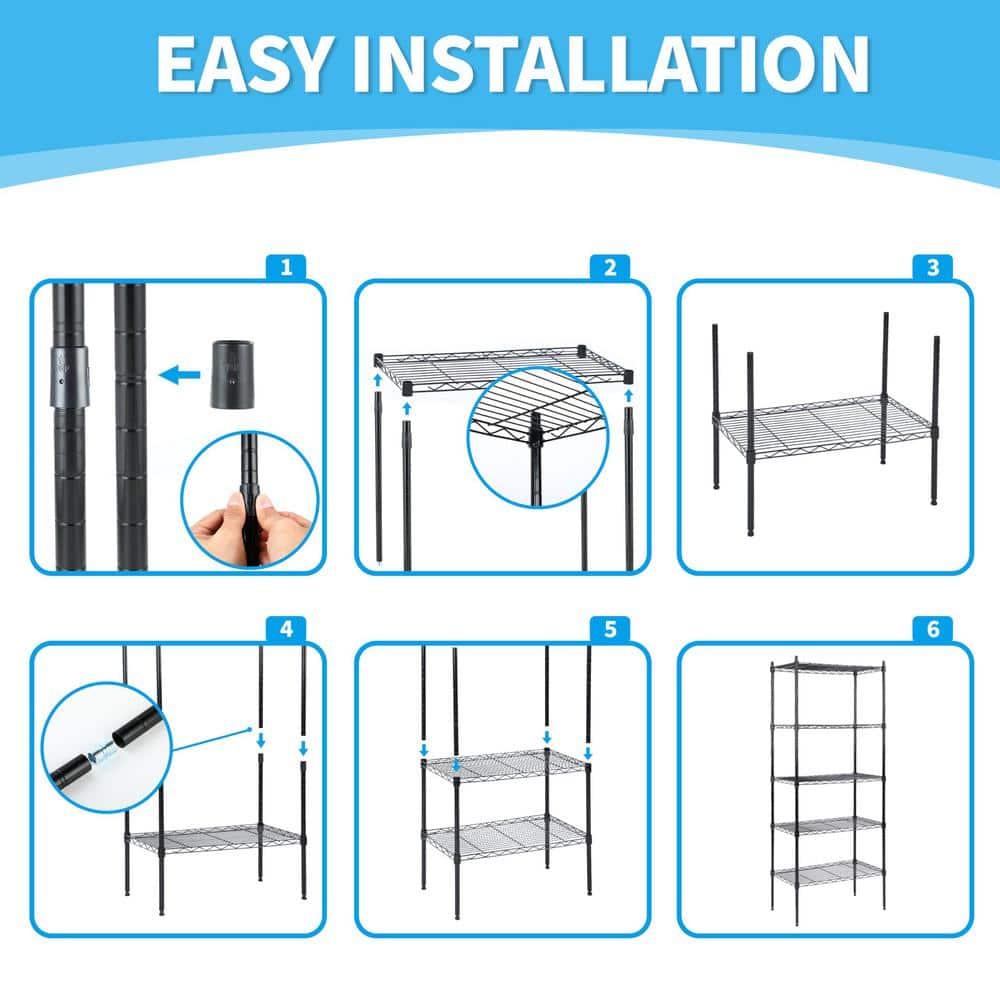 EASY INSTALLATION

1

2

3

4

5

6