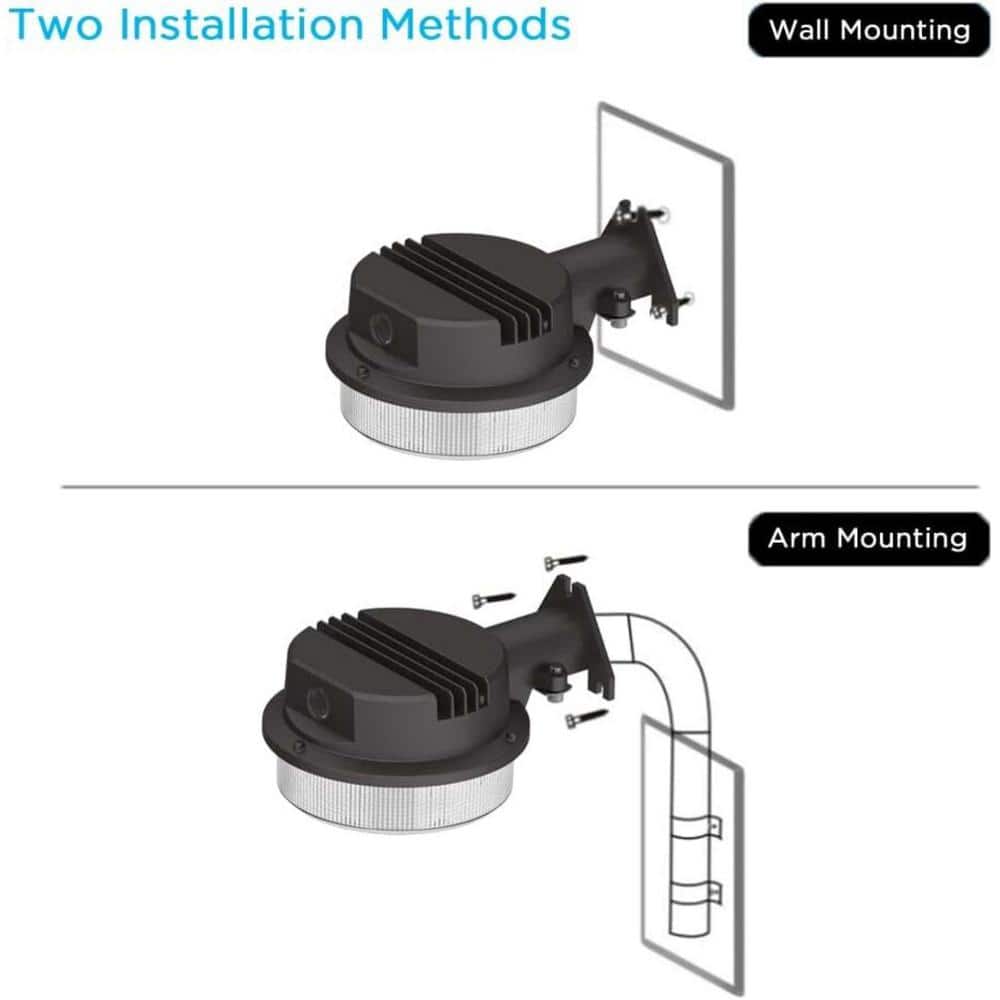 Two Installation Methods

Wall Mounting

Arm Mounting