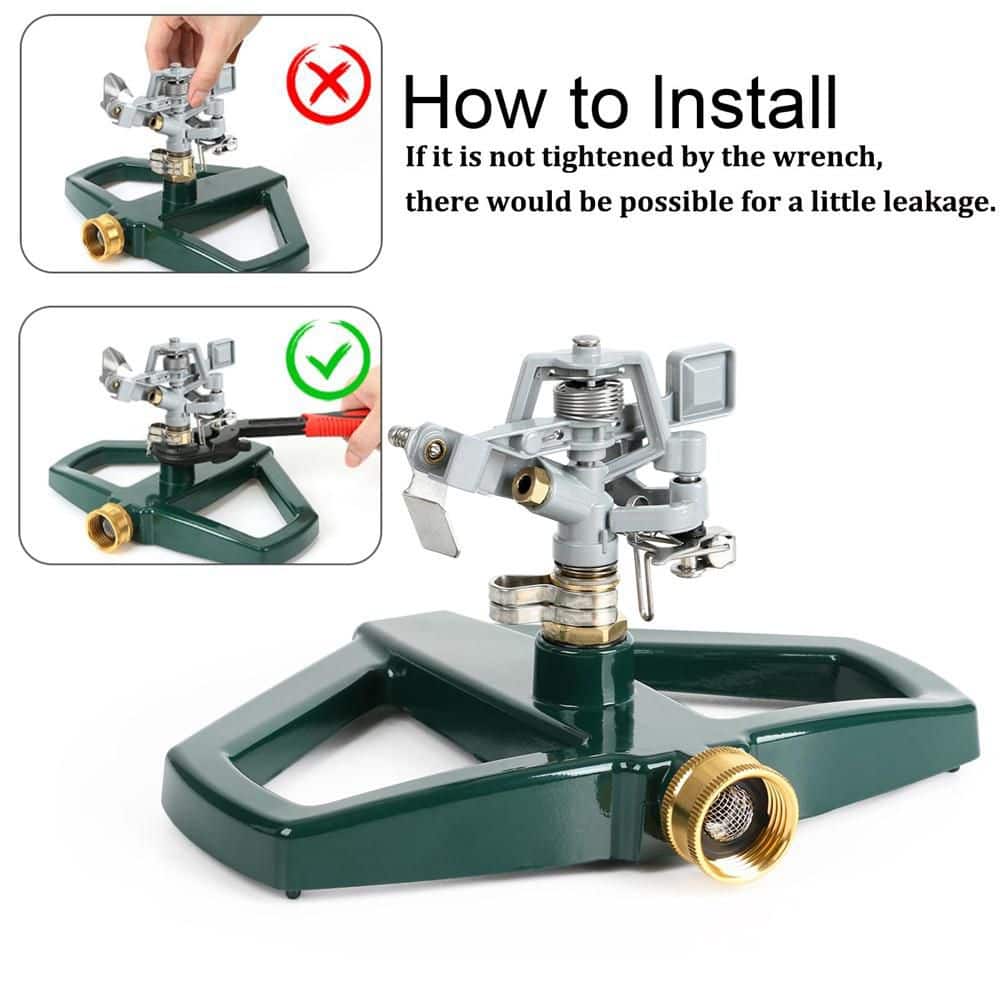 How to Install
If it is not tightened by the wrench, there would be possible for a little leakage.