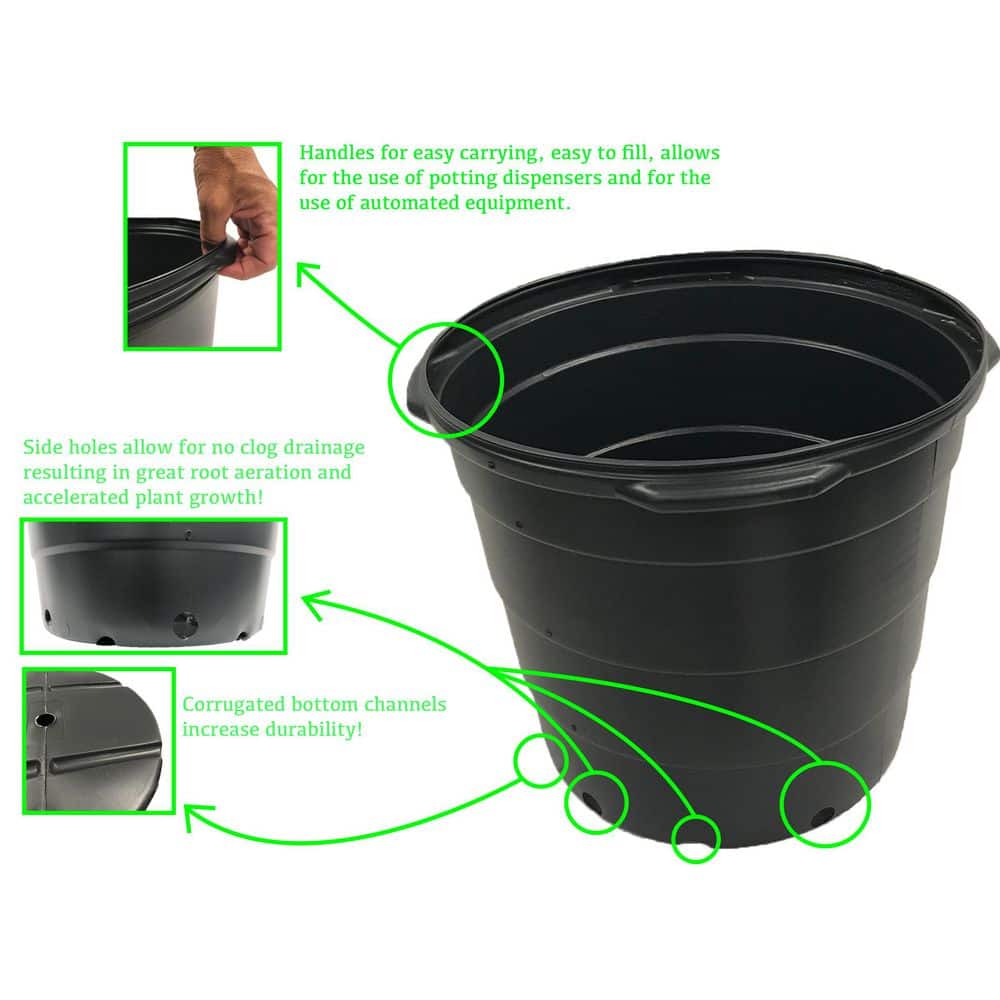 Handles for easy carrying, easy to fill, allows for the use of potting dispensers and for the use of automated equipment.

Side holes allow for no clog drainage resulting in great root aeration and accelerated plant growth!

Corrugated bottom channels increase durability!