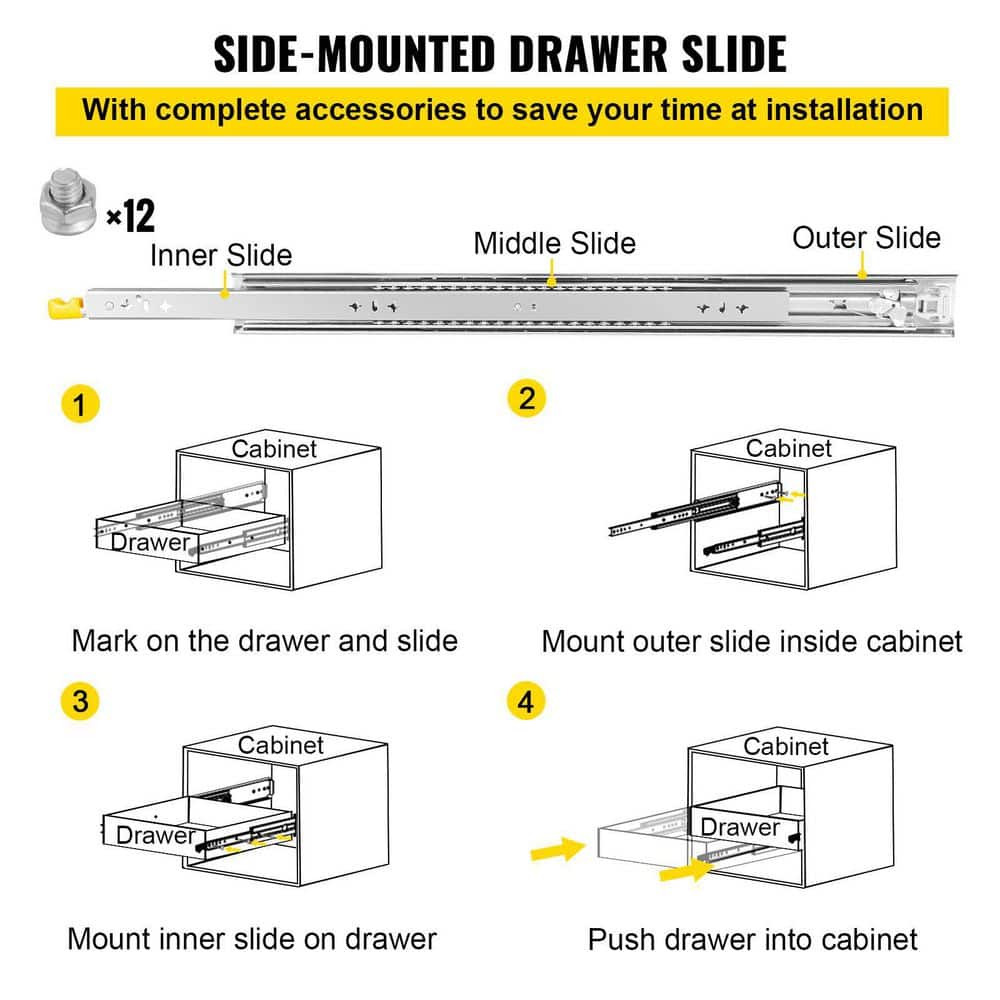 SIDE-MOUNTED DRAWER SLIDE

With complete accessories to save your time at installation

×12

Inner Slide

Middle Slide

Outer Slide

1

Cabinet

Drawer

Mark on the drawer and slide

2

Cabinet

Mount outer slide inside cabinet

3

Cabinet

Drawer

Mount inner slide on drawer

4

Cabinet

Drawer

Push drawer into cabinet