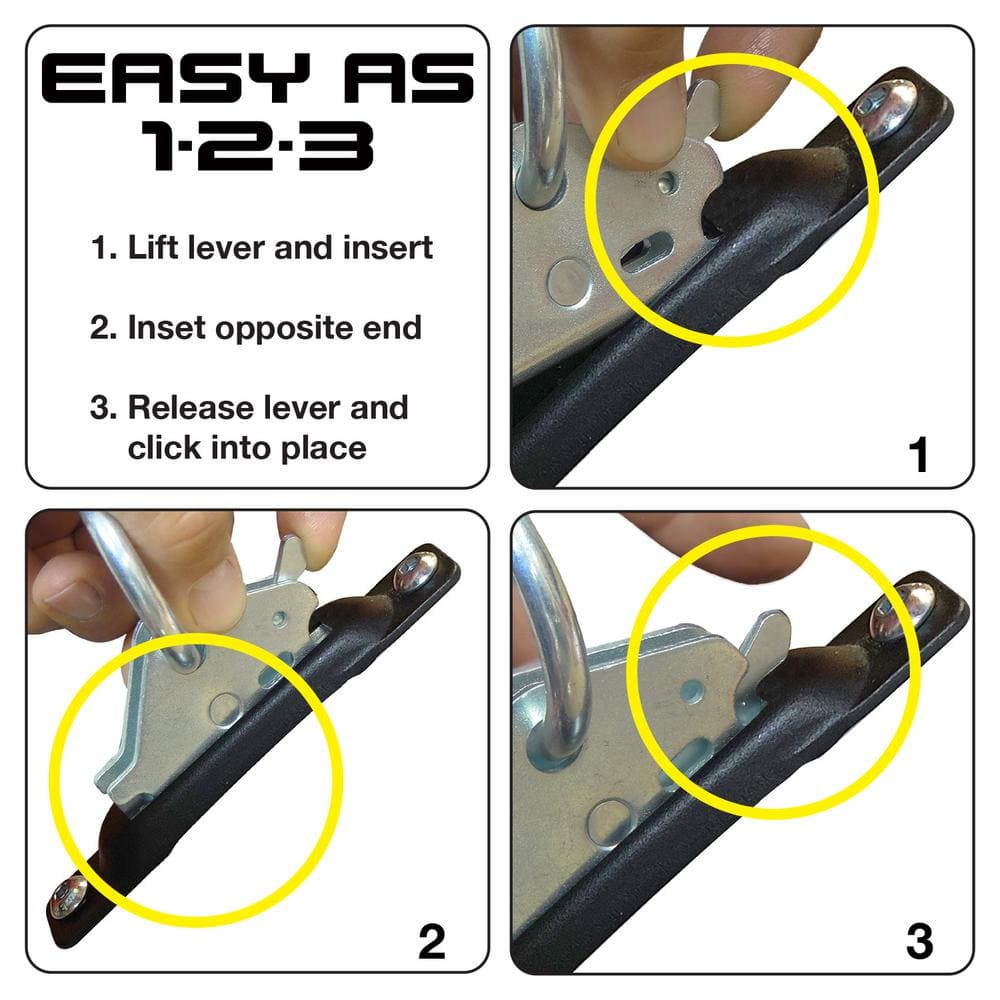 EASY AS 1·2·3

1. Lift lever and insert

2. Inset opposite end

3. Release lever and click into place

1

2

3