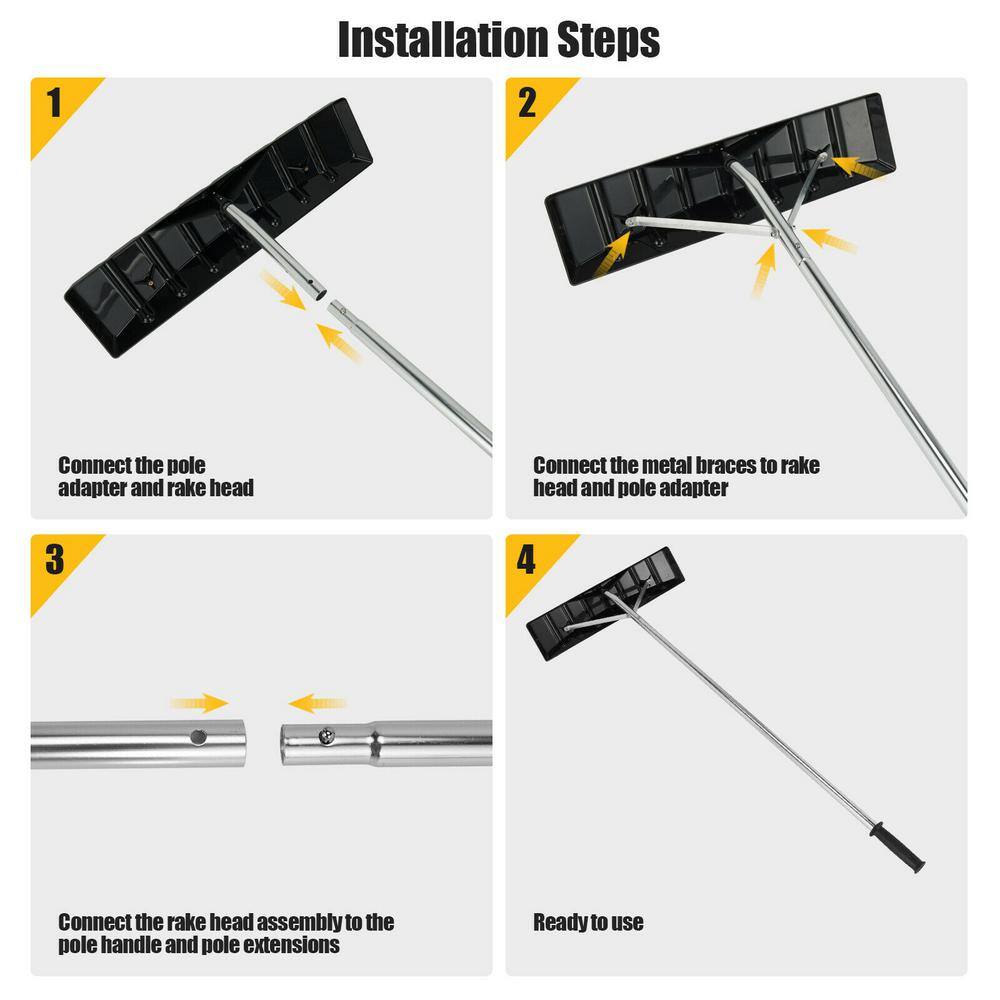 Installation Steps

1

Connect the pole adapter and rake head

2

Connect the metal braces to rake head and pole adapter

3

Connect the rake head assembly to the pole handle and pole extensions

4

Ready to use