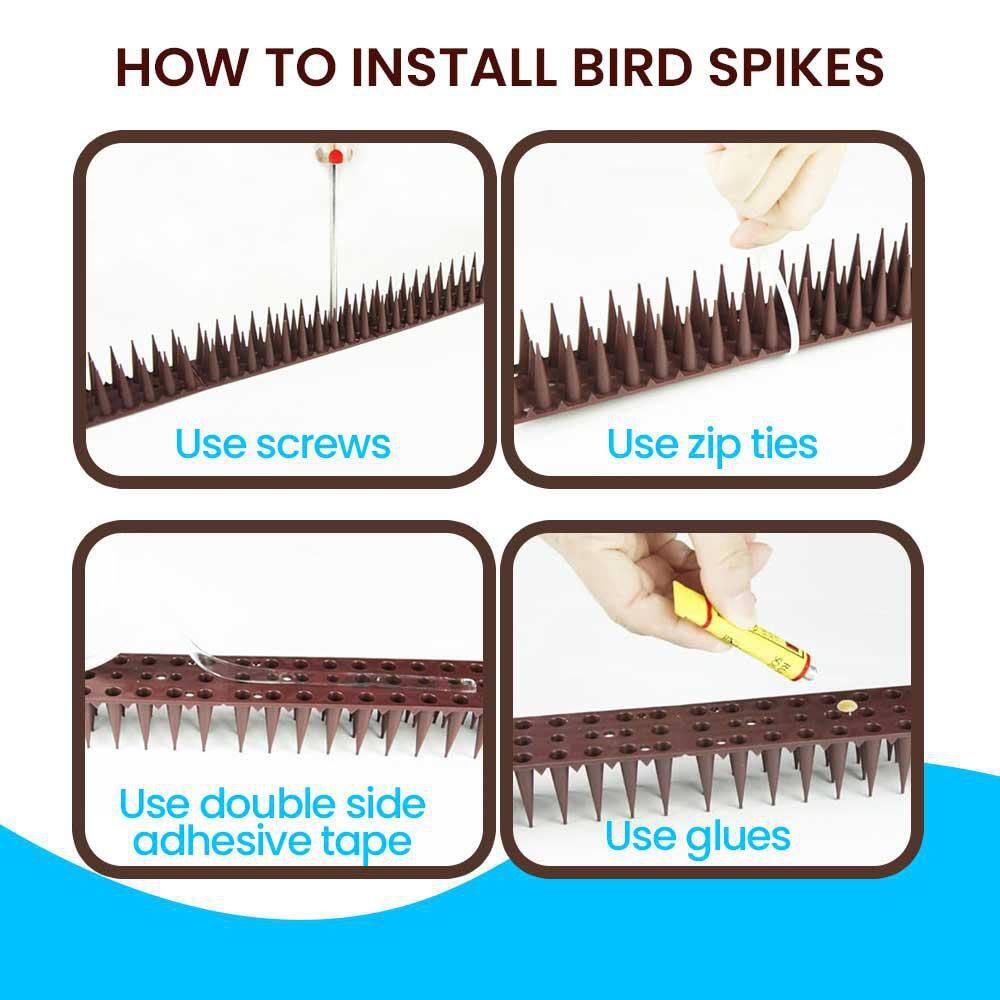 HOW TO INSTALL BIRD SPIKES

Use screws

Use zip ties

Use double side adhesive tape

Use glues