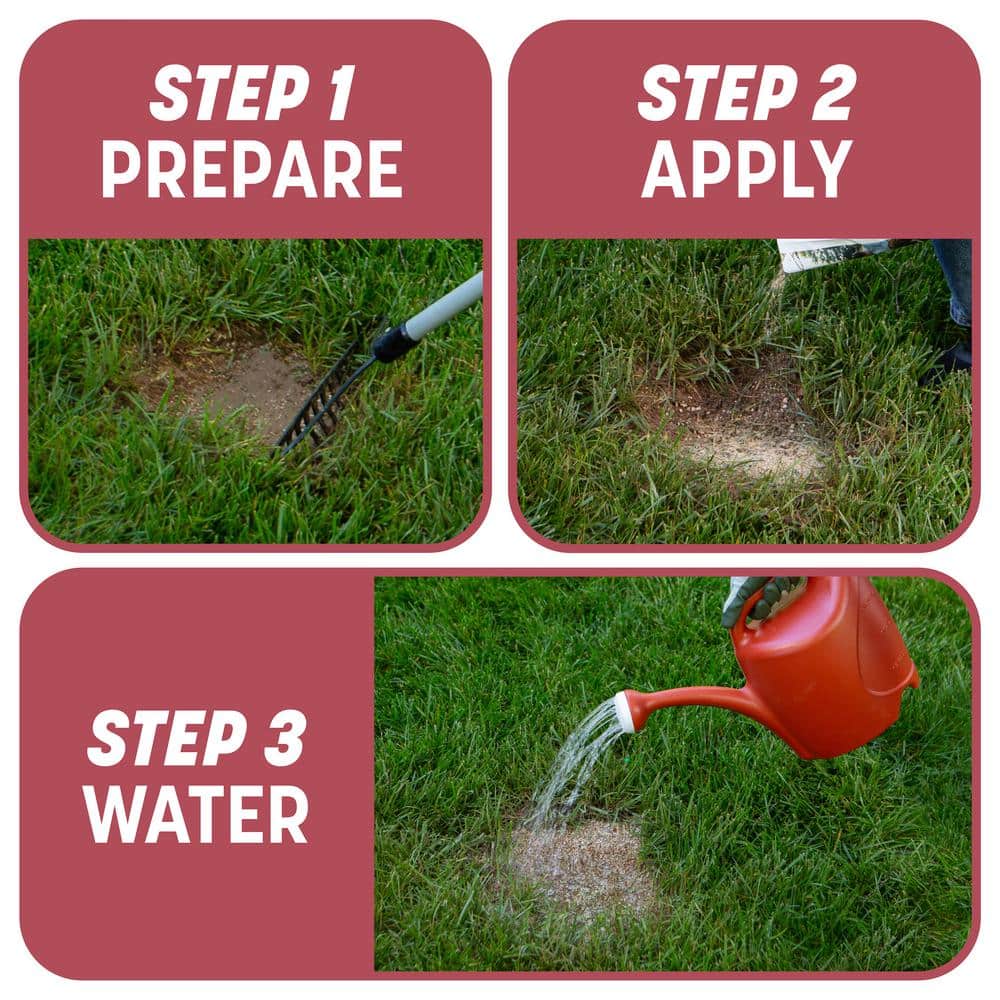 STEP 1
PREPARE

STEP 2
APPLY

STEP 3
WATER