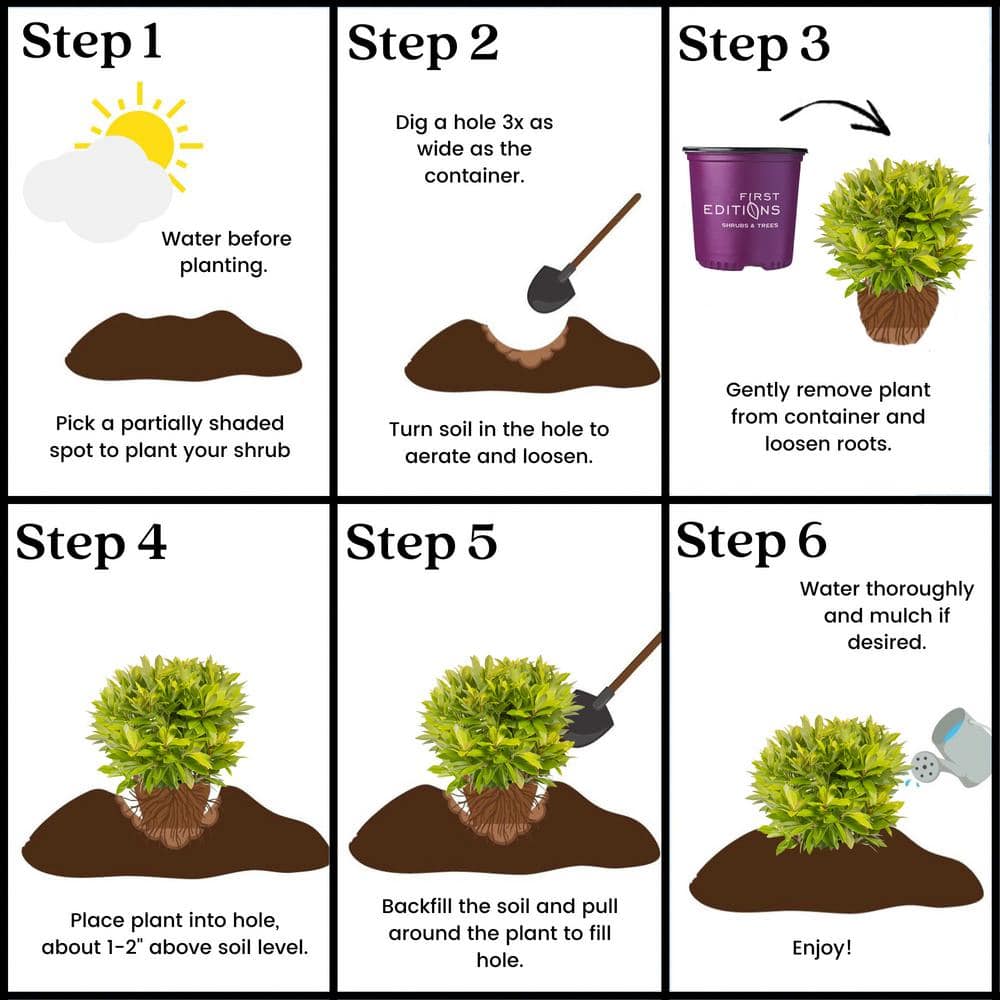 Step 1

Water before planting.

Pick a partially shaded spot to plant your shrub

Step 2

Dig a hole 3x as wide as the container.

Turn soil in the hole to aerate and loosen.

Step 3

FIRST EDITIONS SHRUBS & TREES

Gently remove plant from container and loosen roots.

Step 4

Place plant into hole, about 1-2" above soil level.

Step 5

Backfill the soil and pull around the plant to fill hole.

Step 6

Water thoroughly and mulch if desired.

Enjoy!