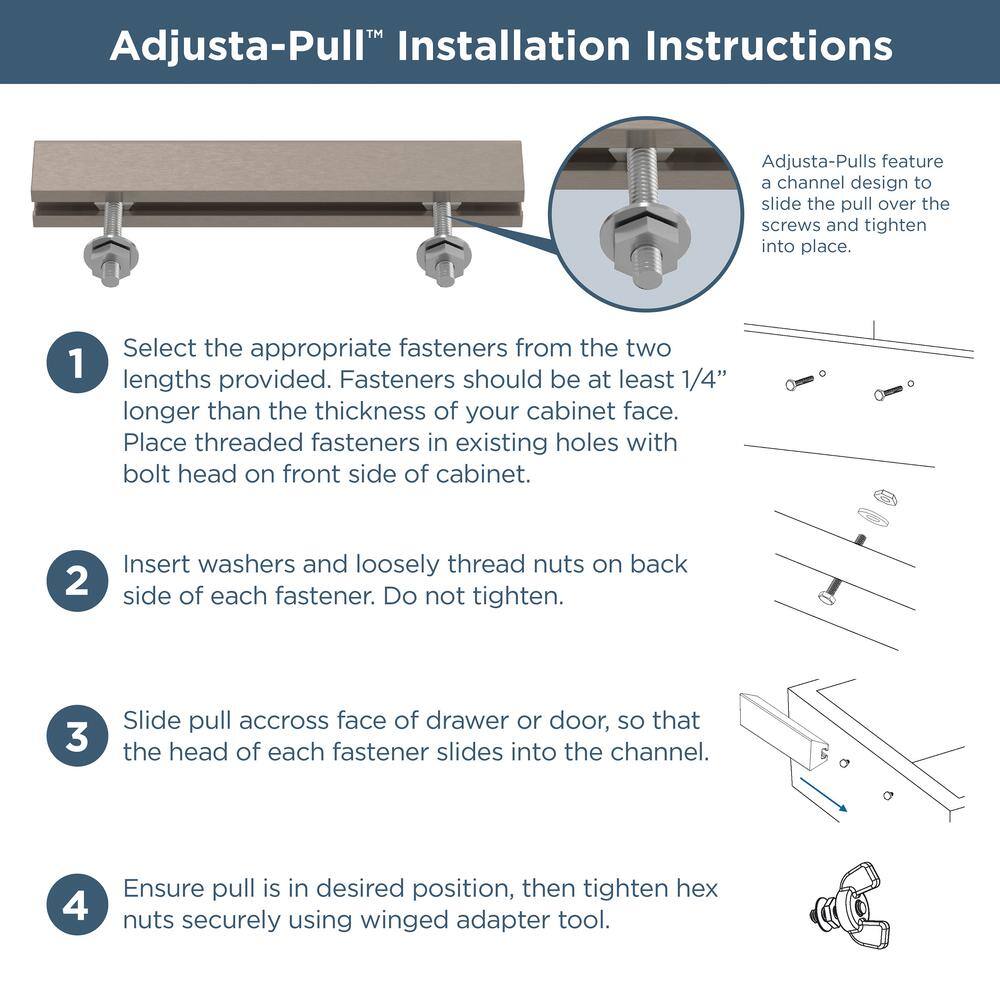 Adjusta-Pull™ Installation Instructions

Adjusta-Pulls feature a channel design to slide the pull over the screws and tighten into place.

1 Select the appropriate fasteners from the two lengths provided. Fasteners should be at least 1/4" longer than the thickness of your cabinet face. Place threaded fasteners in existing holes with bolt head on front side of cabinet.

2 Insert washers and loosely thread nuts on back side of each fastener. Do not tighten.

3 Slide pull accross face of drawer or door, so that the head of each fastener slides into the channel.

4 Ensure pull is in desired position, then tighten hex nuts securely using winged adapter tool.