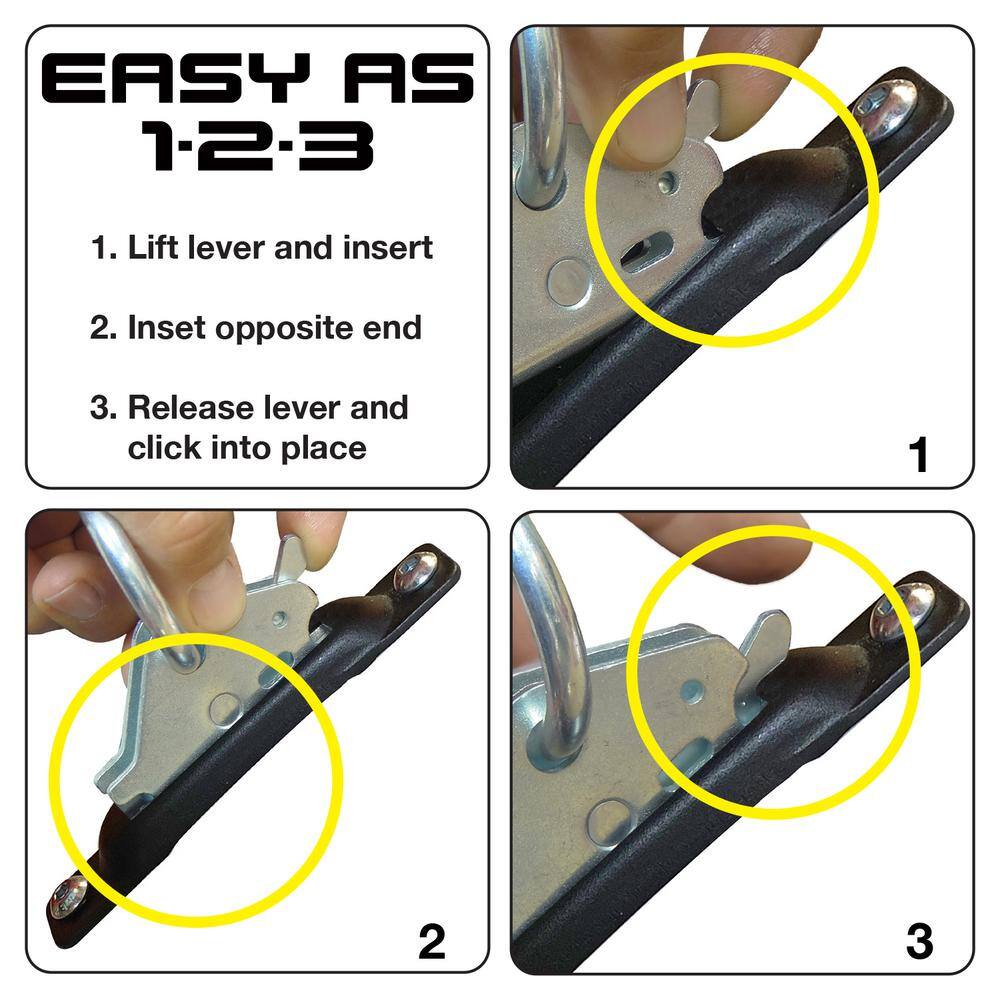 EASY AS 1·2·3

1. Lift lever and insert

2. Inset opposite end

3. Release lever and click into place

1

2

3